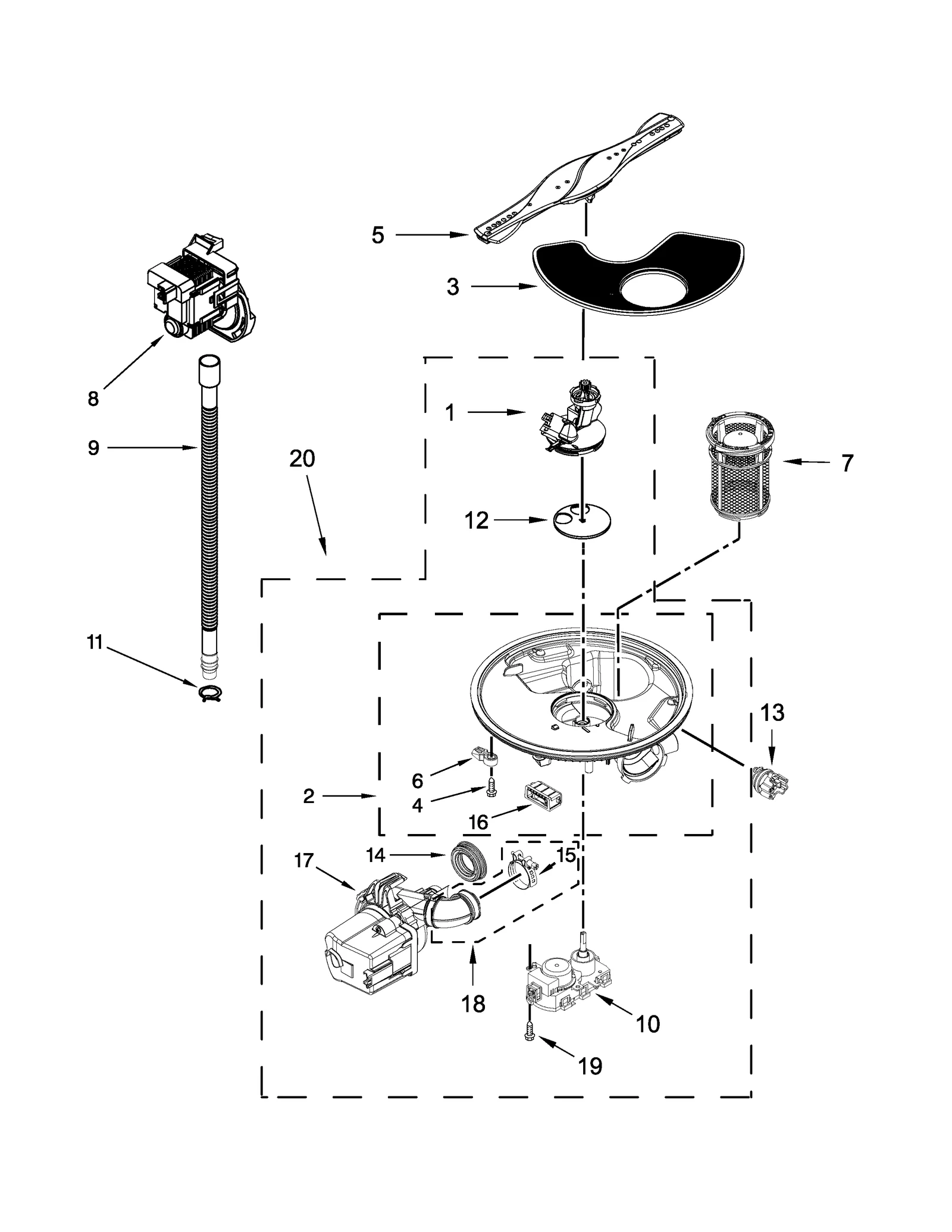 5
3
8
1
9
20
7
12
11
13
6
2
4
16
17
14
15
18
10
19