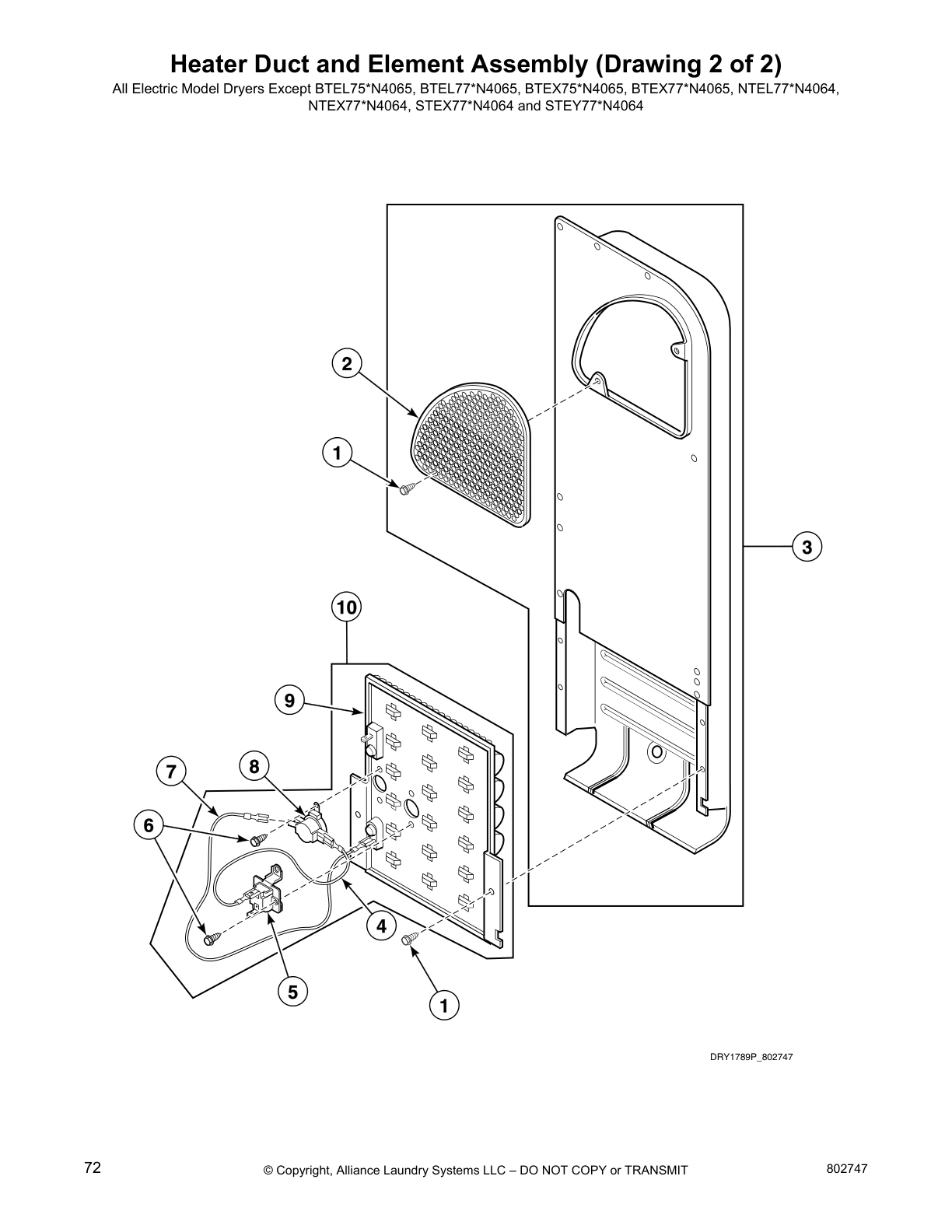 Heater Duct and Element Assembly (Drawing 2 of 2)
All Electric Model Dryers Except BTEL75*N4065, BTEL77*N4065, BTEX75*N4065, BTEX77*N4065, NTEL77*N4064, NTEX77*N4064, STEX77*N4064 and STEY77*N4064

2
1
3
10
9
7
8
6
4
5
1

DRY1789P_802747

72
© Copyright, Alliance Laundry Systems LLC – DO NOT COPY or TRANSMIT
802747