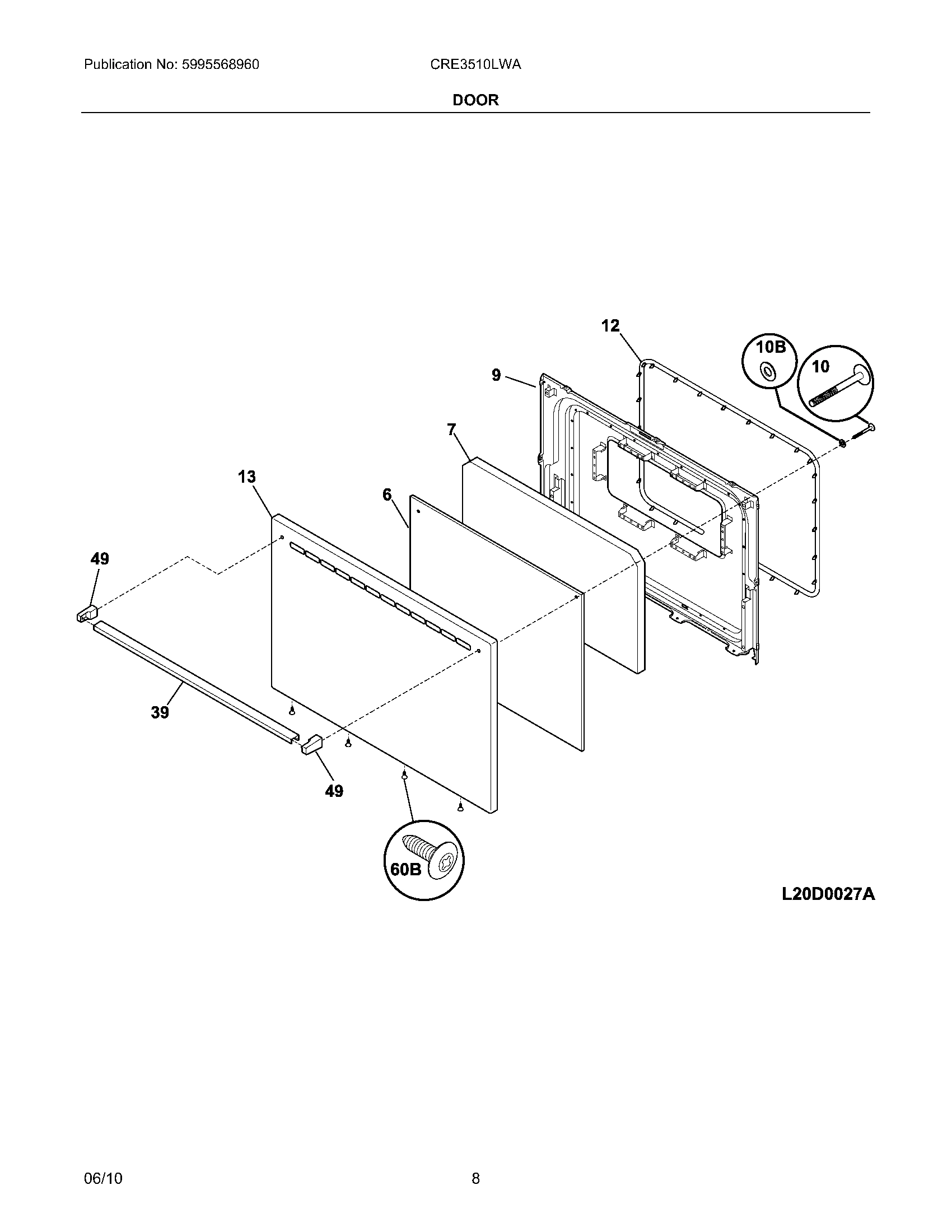 Publication No: 5995568960

CRE3510LWA

DOOR

12

10B

10

9

7

13

6

49

39

49

60B

L20D0027A

06/10

8