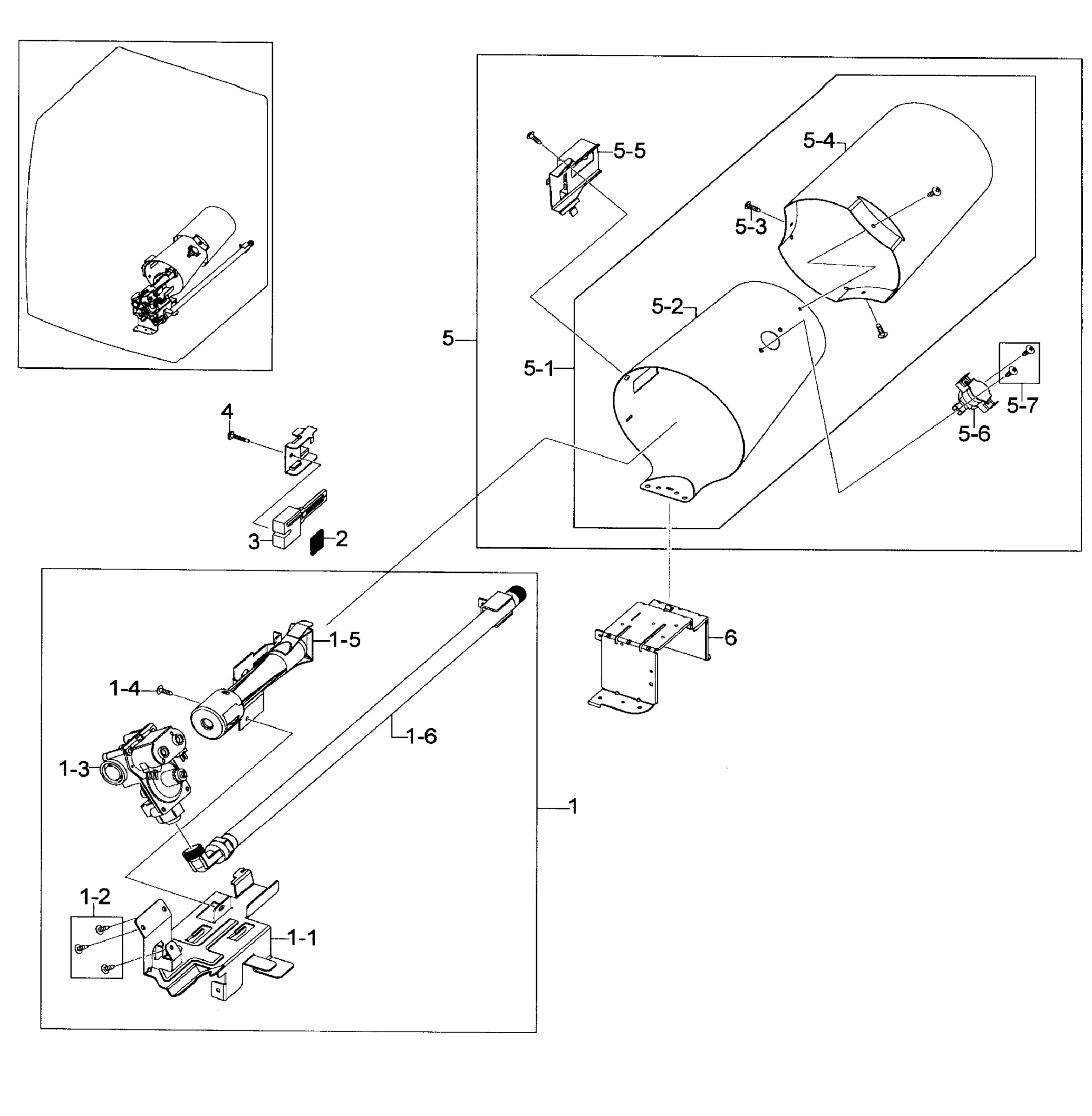 5-5
5-4
5-3
5-2
5
5-1
5-7
5-6
4
3
2
1-5
6
1-4
1-6
1-3
1
1-2
1-1