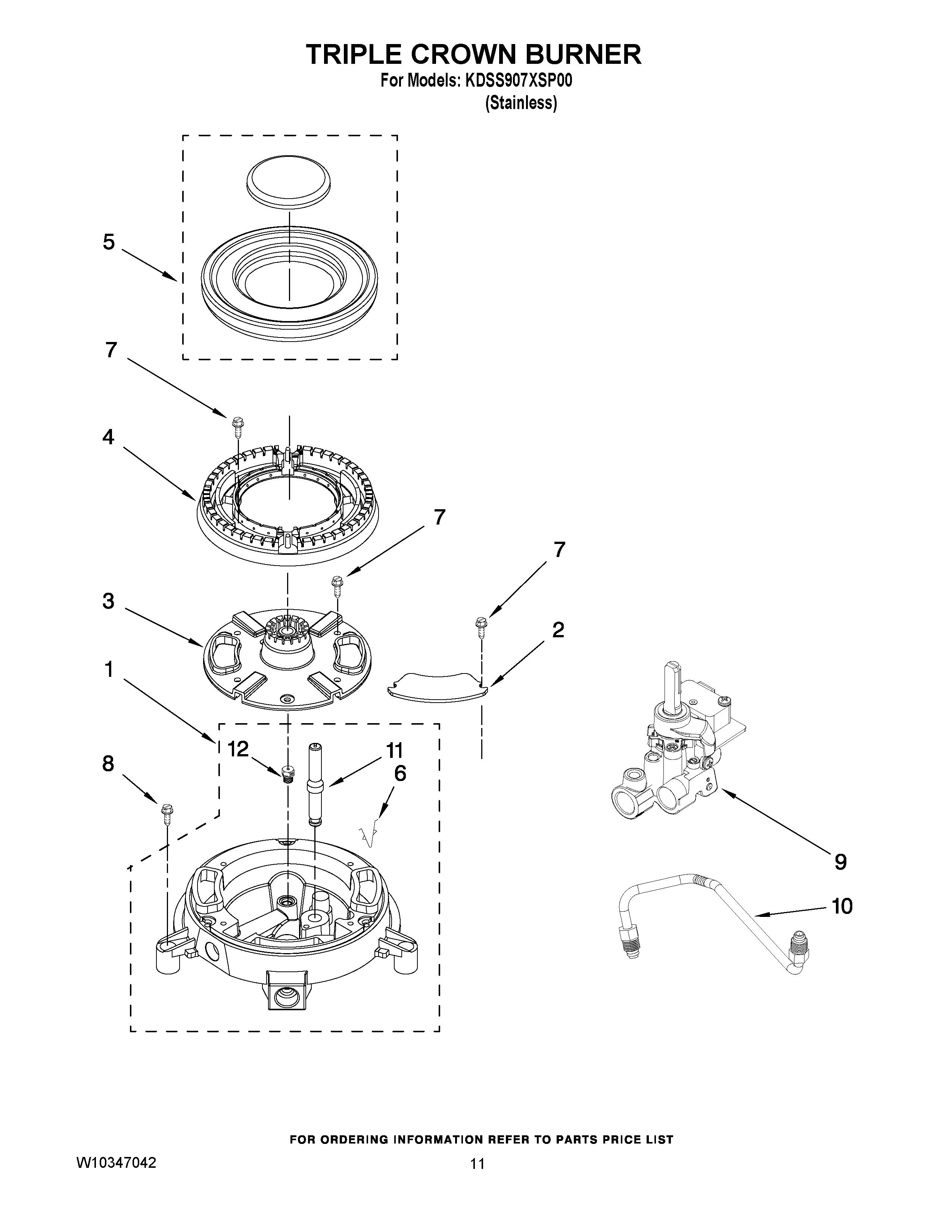 TRIPLE CROWN BURNER
For Models: KDSS907XSP00
(Stainless)

5

7

4

7

7

3

2

1

12

11

6

8

9

10

FOR ORDERING INFORMATION REFER TO PARTS PRICE LIST

W10347042

11