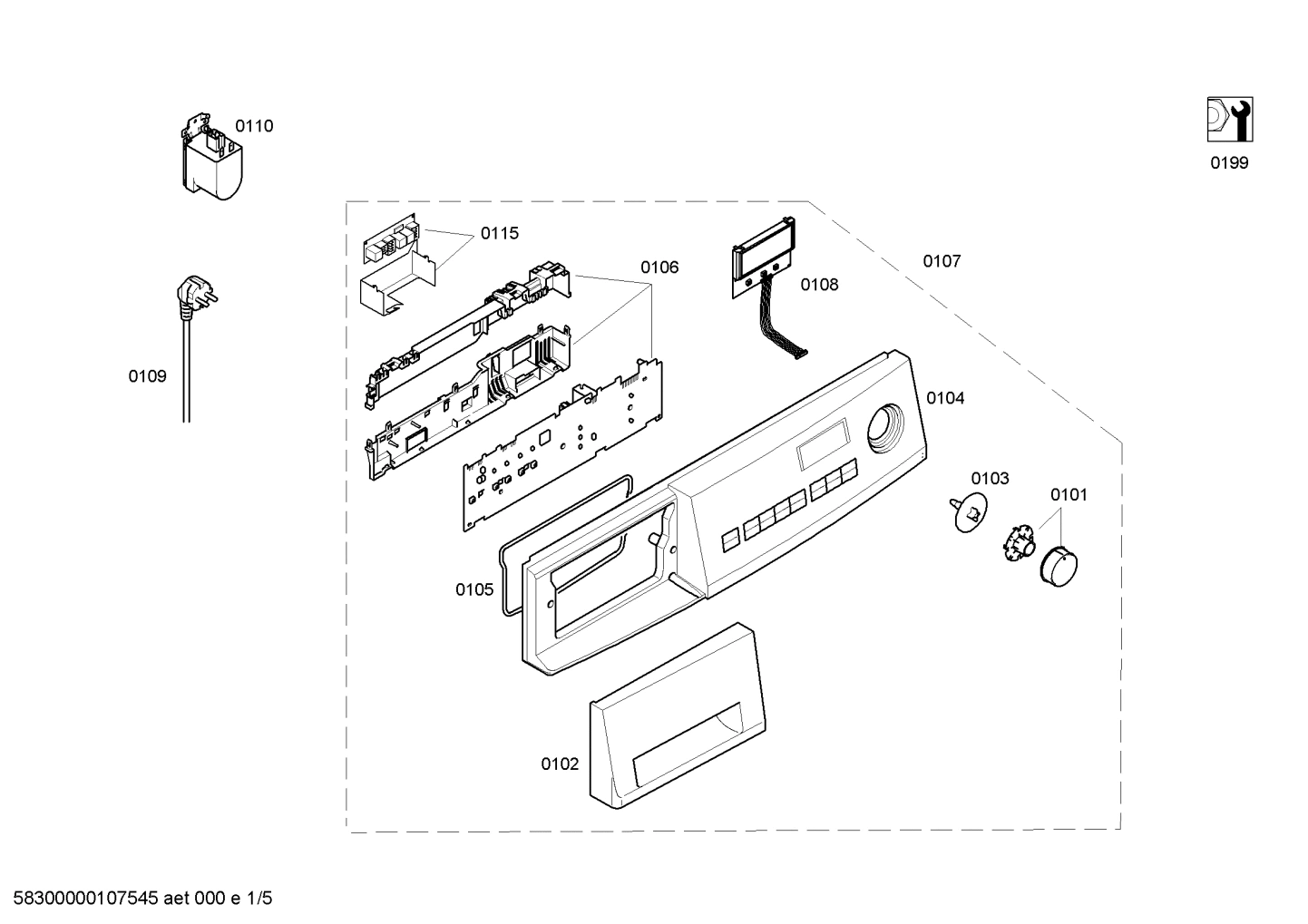 0110

0199

0115

0106

0107

0108

0109

0104

0103

0101

0105

0102

58300000107545 aet 000 e 1/5