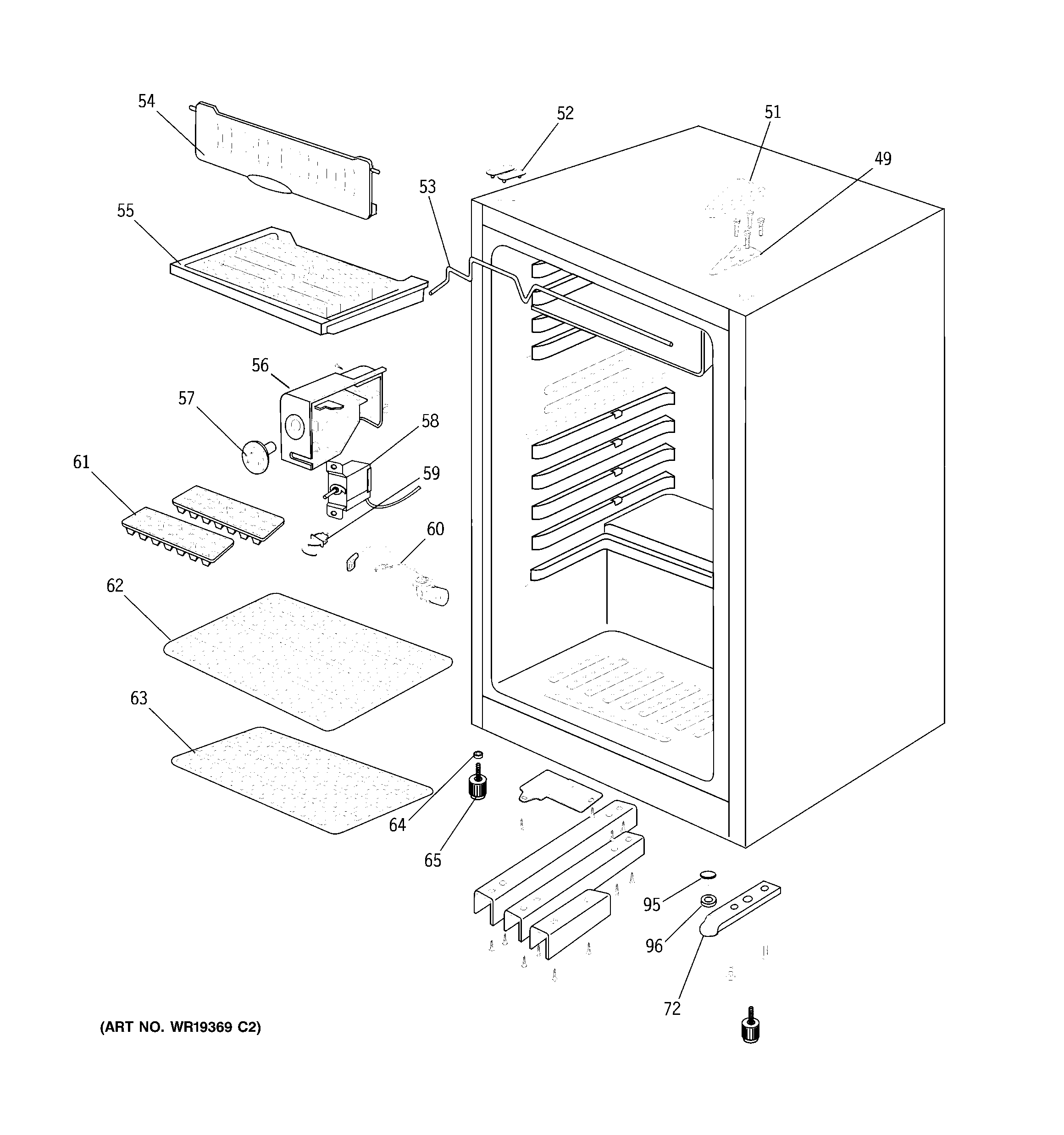 54
52
51
49
53
55
56
57
58
61
59
60
62
63
64
65
95
96
72

(ART NO. WR19369 C2)