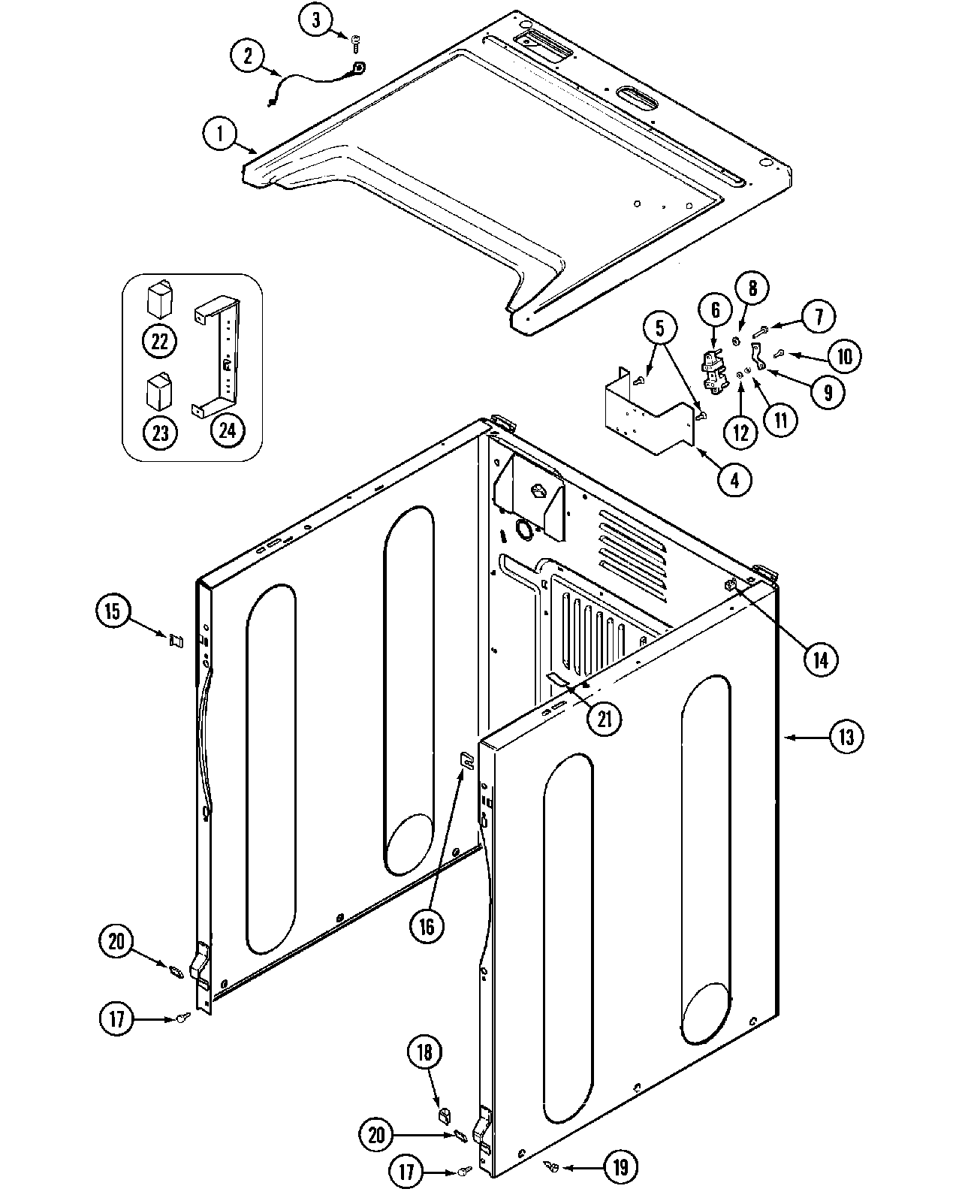 3
2
1
22
23
24
8
6
7
5
10
9
12
11
4
15
14
21
13
16
20
17
18
20
17
19