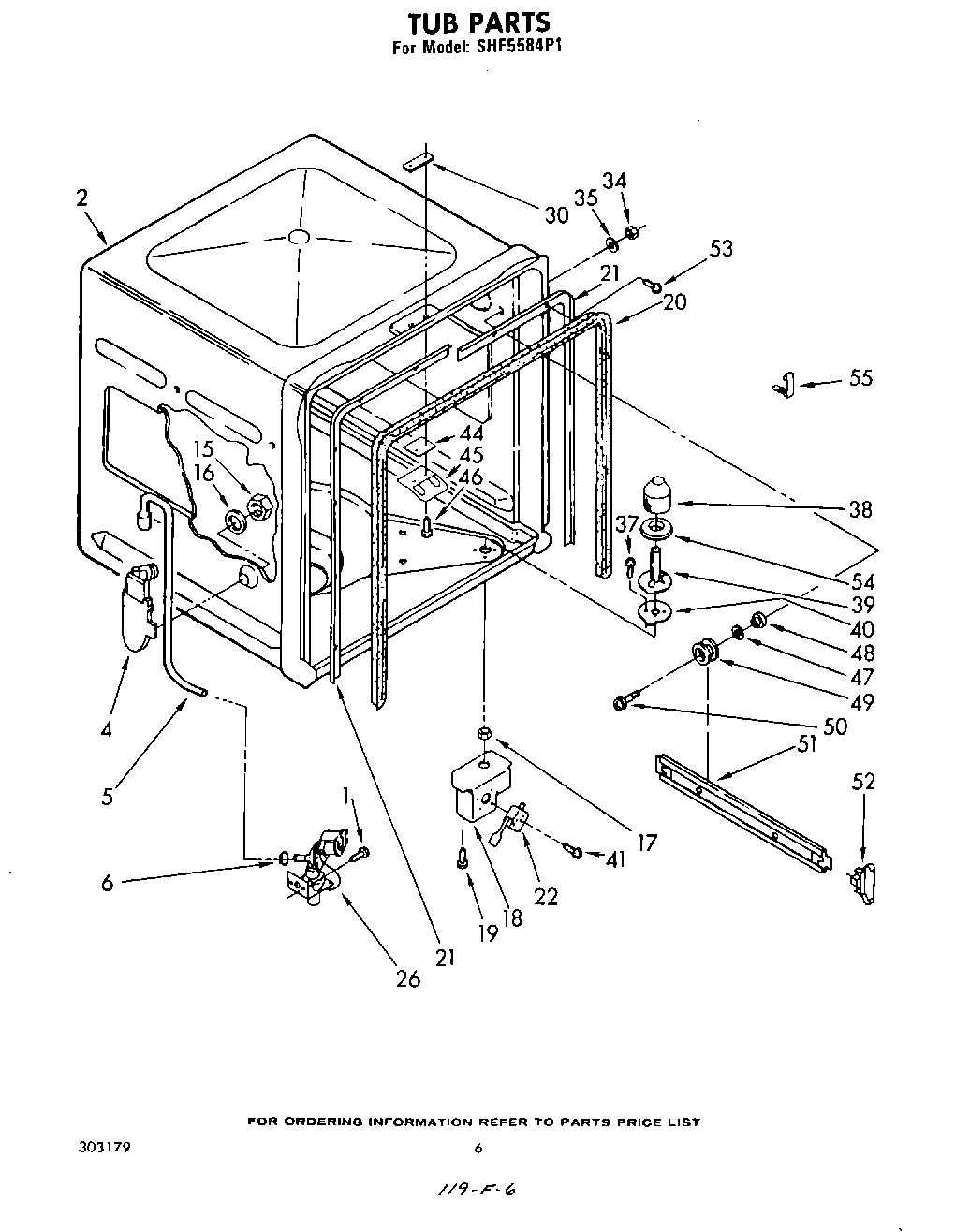 TUB PARTS
For Model: SHF5584P1

2
30
35
34
53
21
20
55
15
16
44
45
46
38
37
54
39
40
48
47
49
50
51
52
4
5
1
6
17
41
22
18
19
21
26

FOR ORDERING INFORMATION REFER TO PARTS PRICE LIST

303179

6

119-F-6