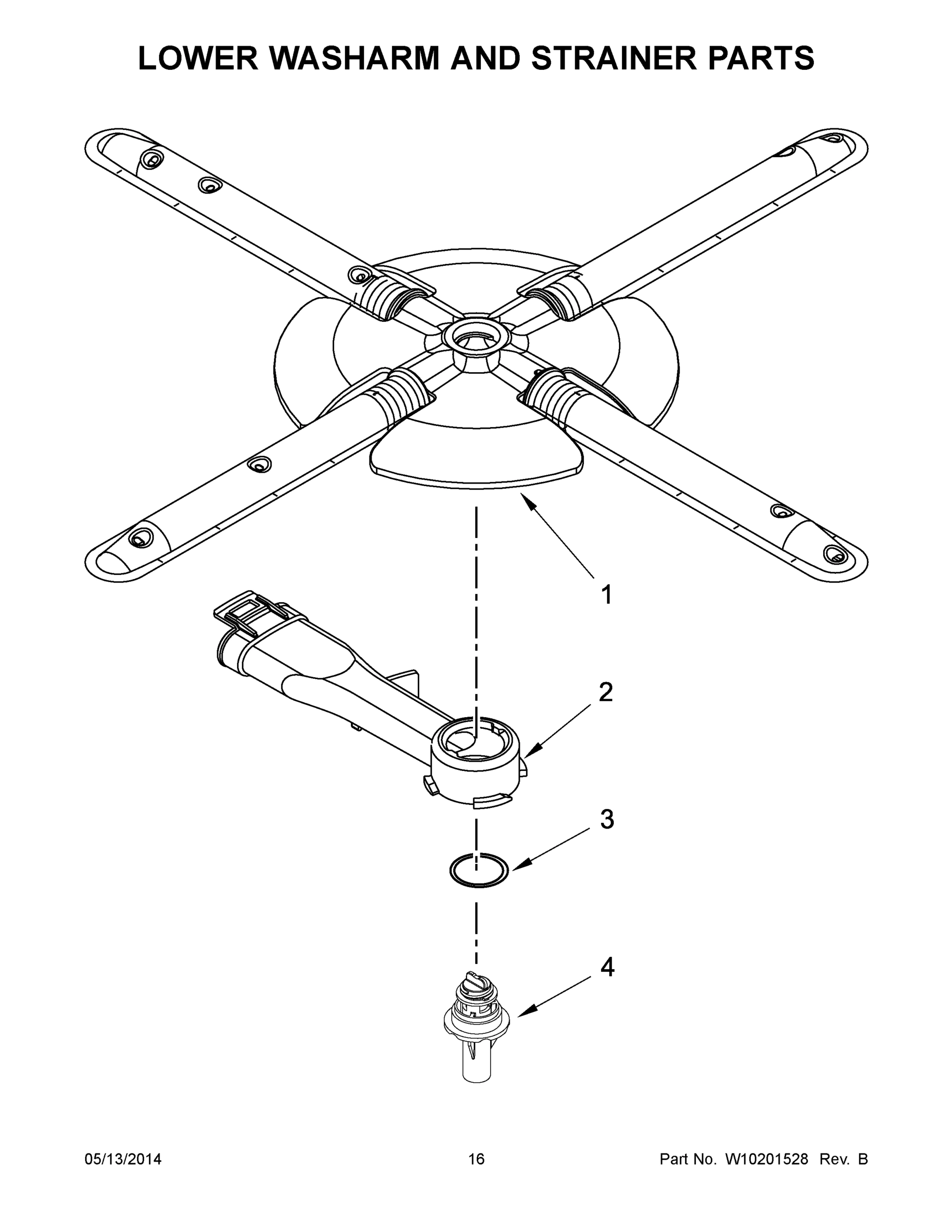 LOWER WASHARM AND STRAINER PARTS

1

2

3

4

05/13/2014 16 Part No. W10201528 Rev. B