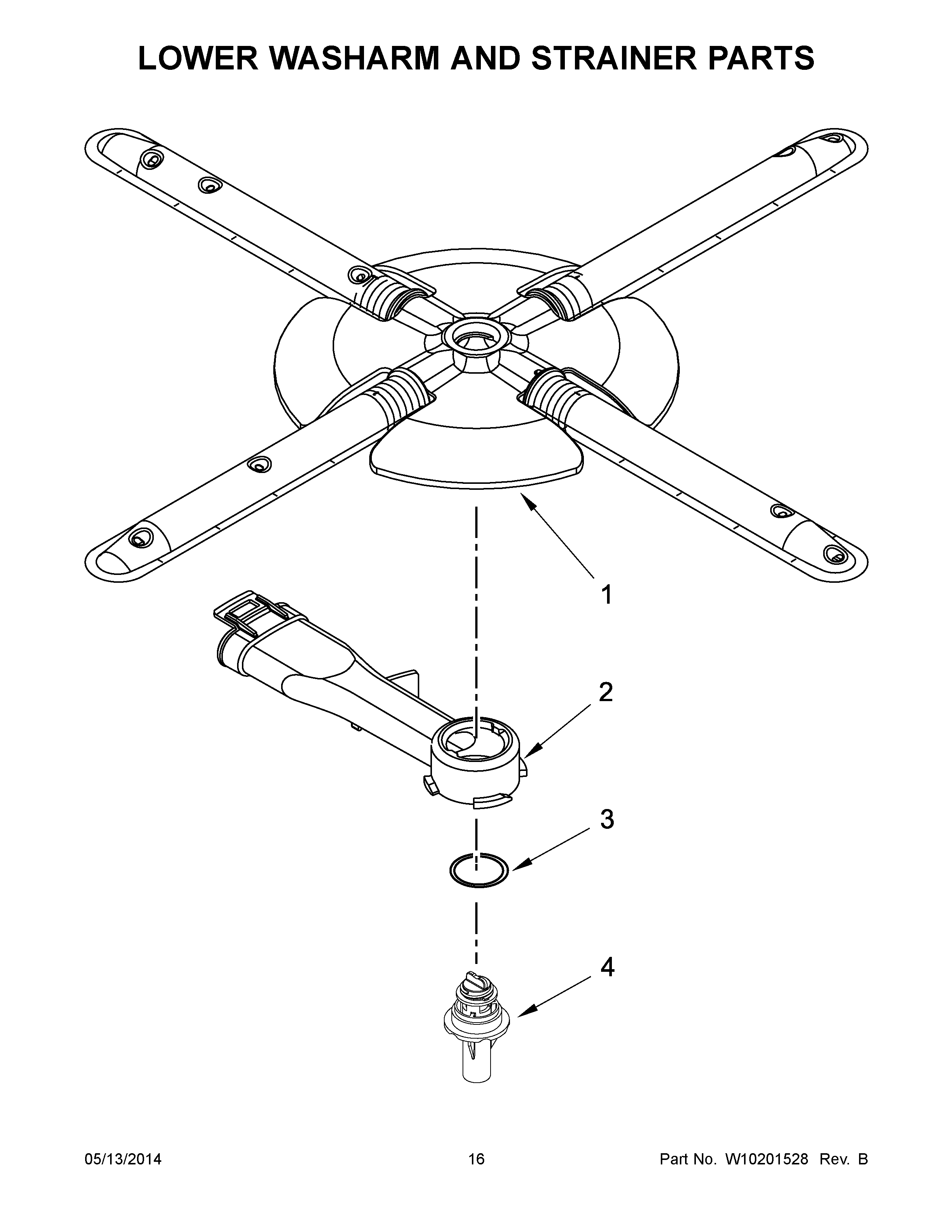 LOWER WASHARM AND STRAINER PARTS

1

2

3

4

05/13/2014

16

Part No. W10201528 Rev. B