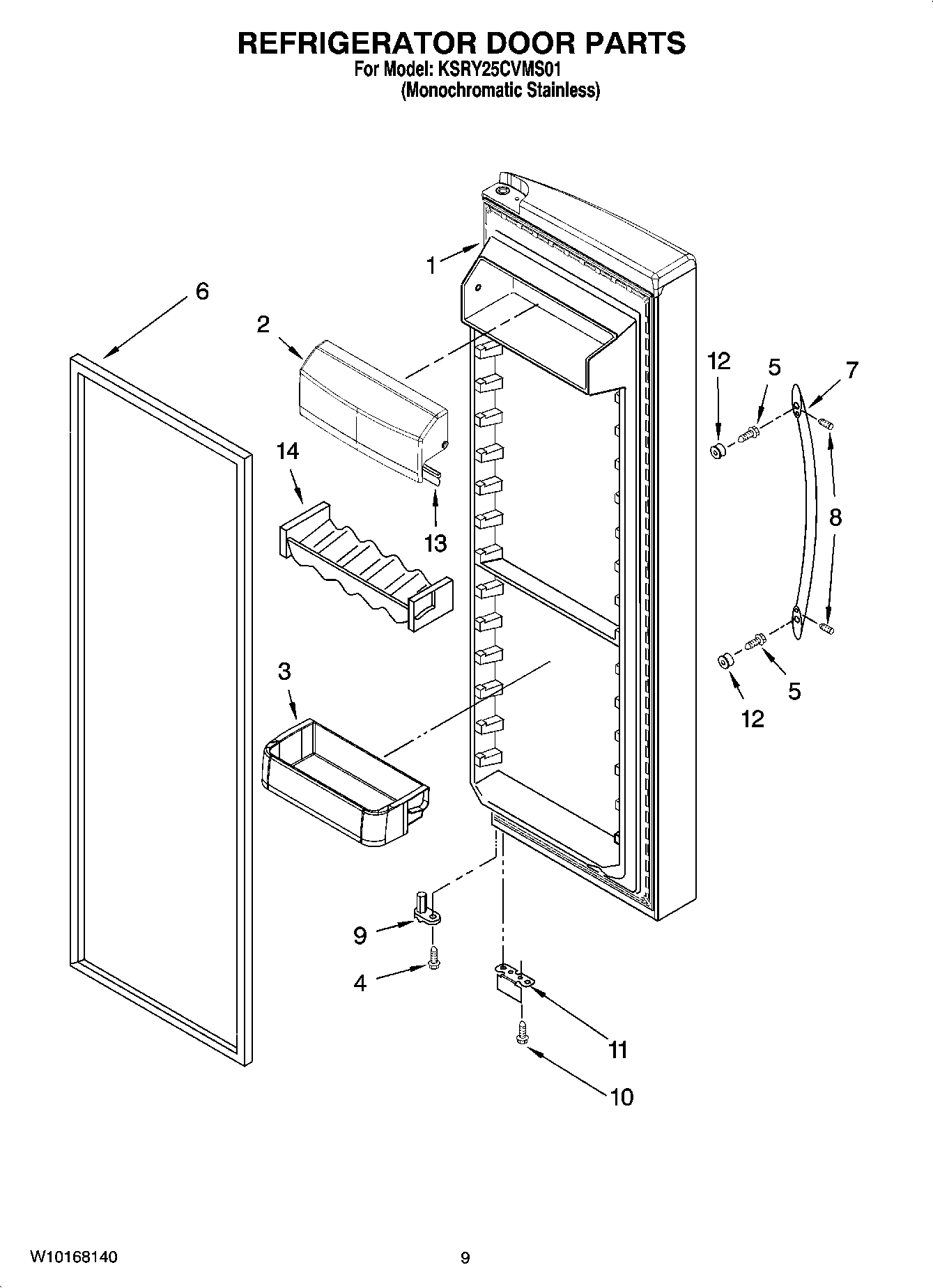 REFRIGERATOR DOOR PARTS
For Model: KSRY25CVMS01
(Monochromatic Stainless)

1
6
2
12
5
7
14
13
8
3
5
12
9
4
11
10

W10168140
9