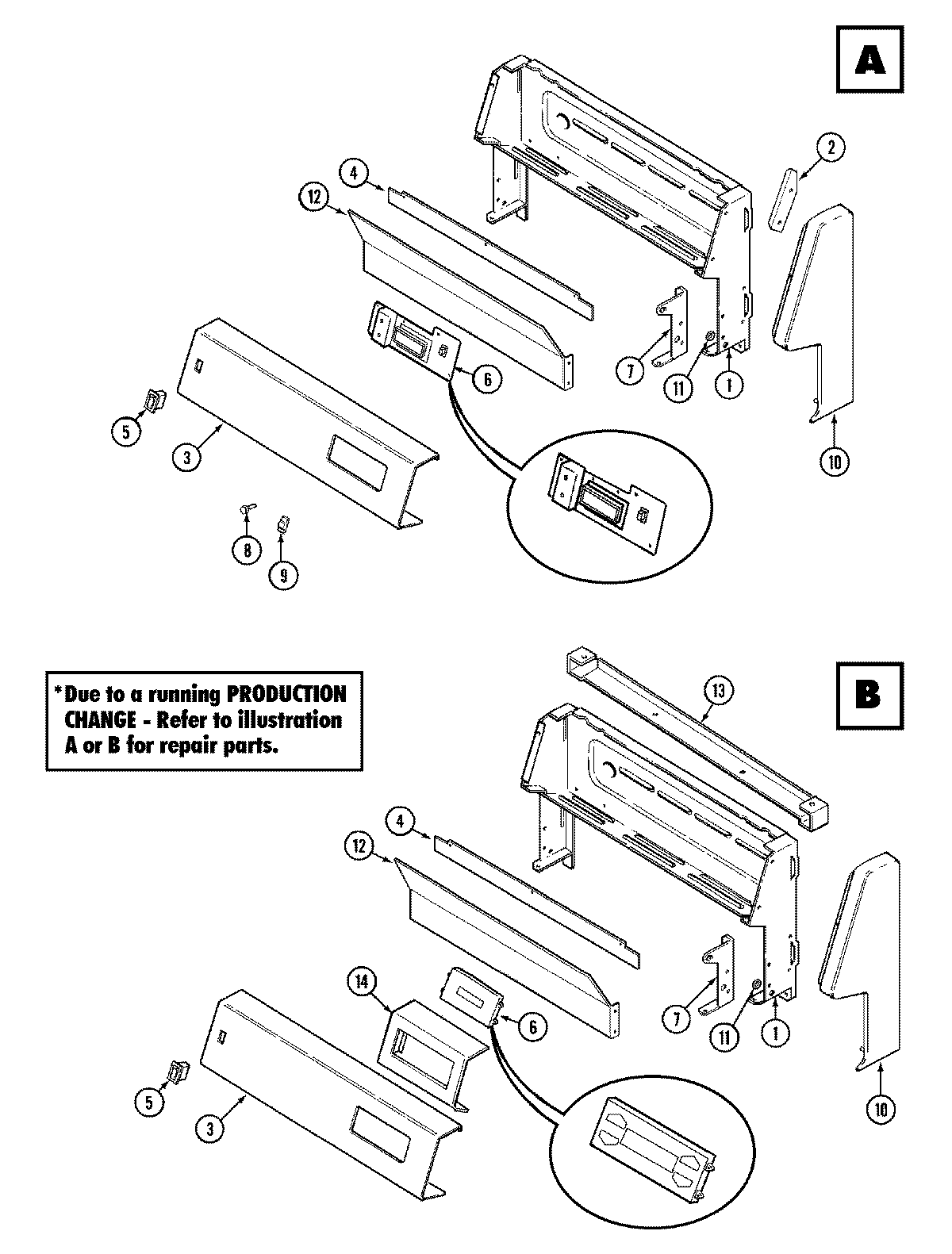 A

2

4

12

7

11

1

6

5

3

10

8

9

*Due to a running PRODUCTION CHANGE - Refer to illustration A or B for repair parts.

B

13

4

12

14

6

7

11

1

5

3

10