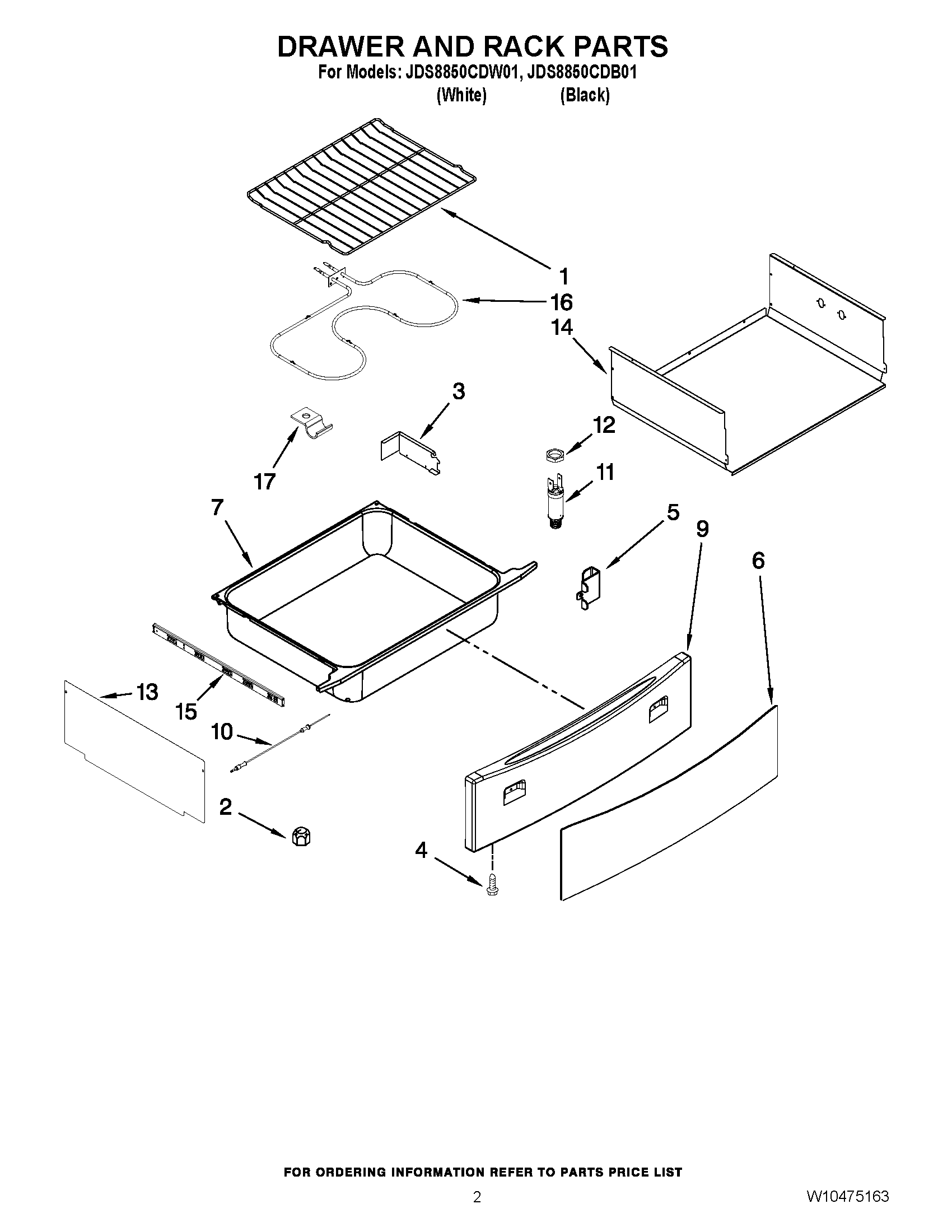 DRAWER AND RACK PARTS
For Models: JDS8850CDW01, JDS8850CDB01
(White) (Black)

1
16
14
3
12
17
11
7
5
9
6
13
15
10
2
4

FOR ORDERING INFORMATION REFER TO PARTS PRICE LIST

2

W10475163