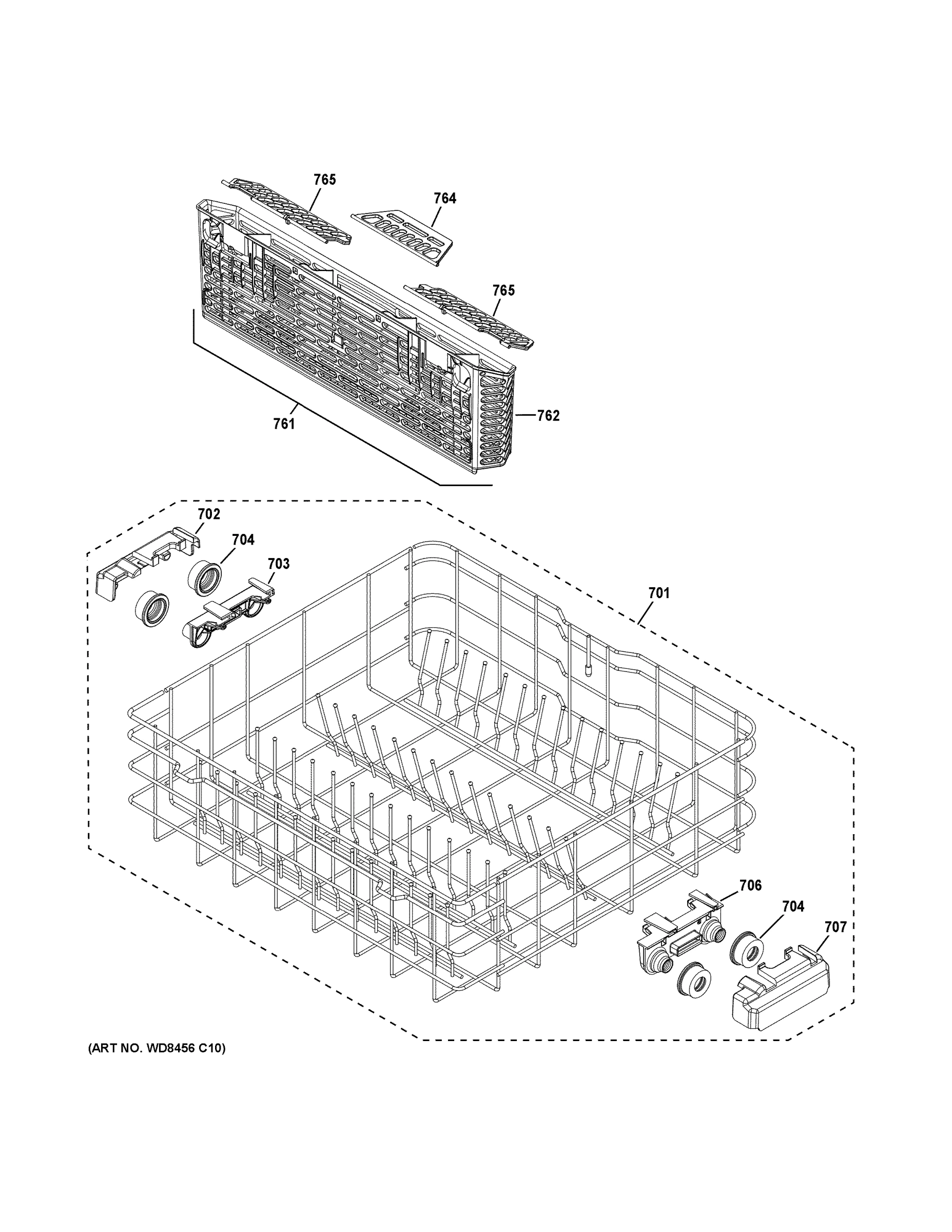 765
764
765
761
762
702
704
703
701
706
704
707
(ART NO. WD8456 C10)