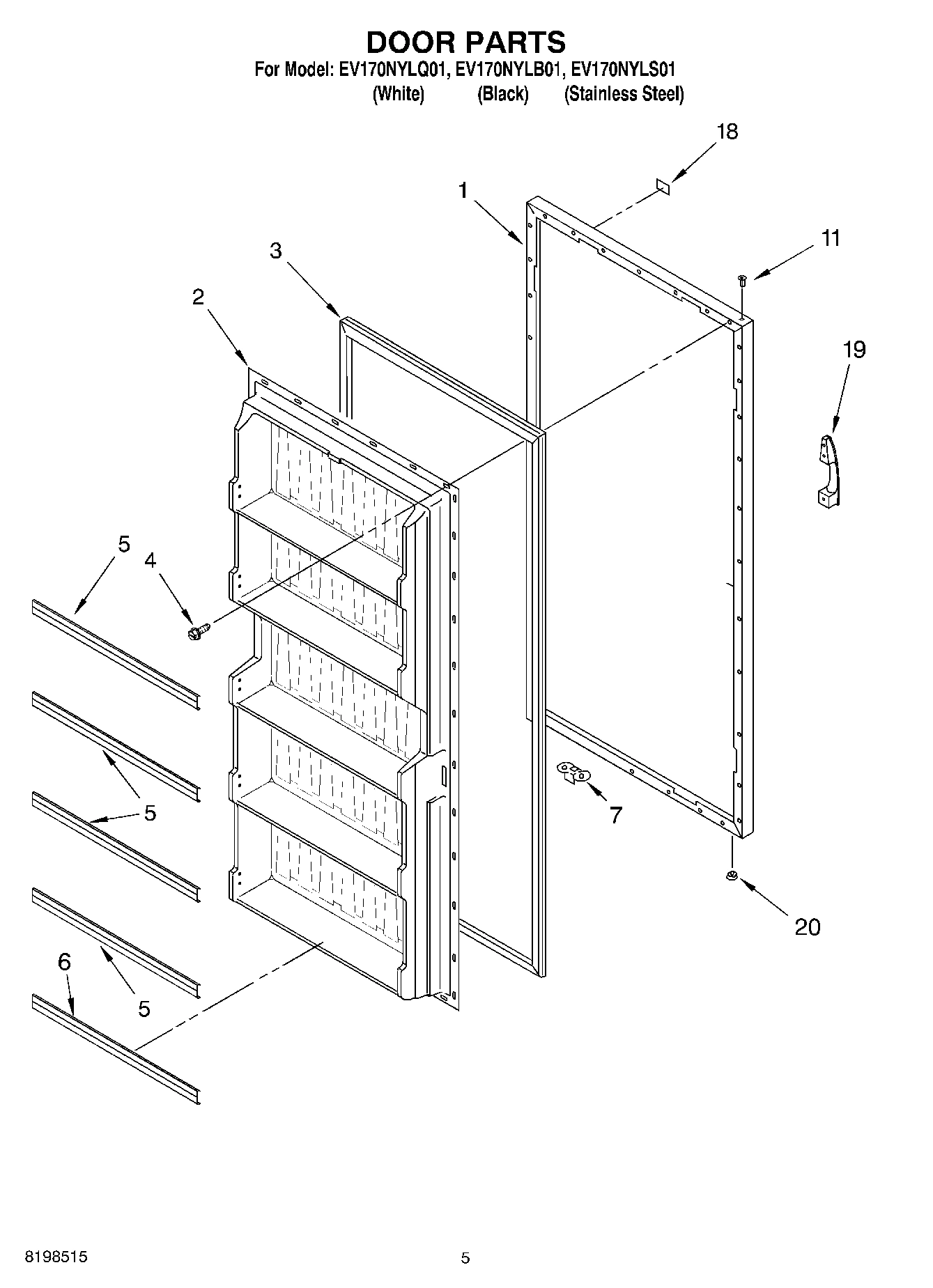 DOOR PARTS
For Model: EV170NYLQ01, EV170NYLB01, EV170NYLS01
(White) (Black) (Stainless Steel)

18
1
11
3
2
19
5
4
5
5
7
20
6
5

8198515
5