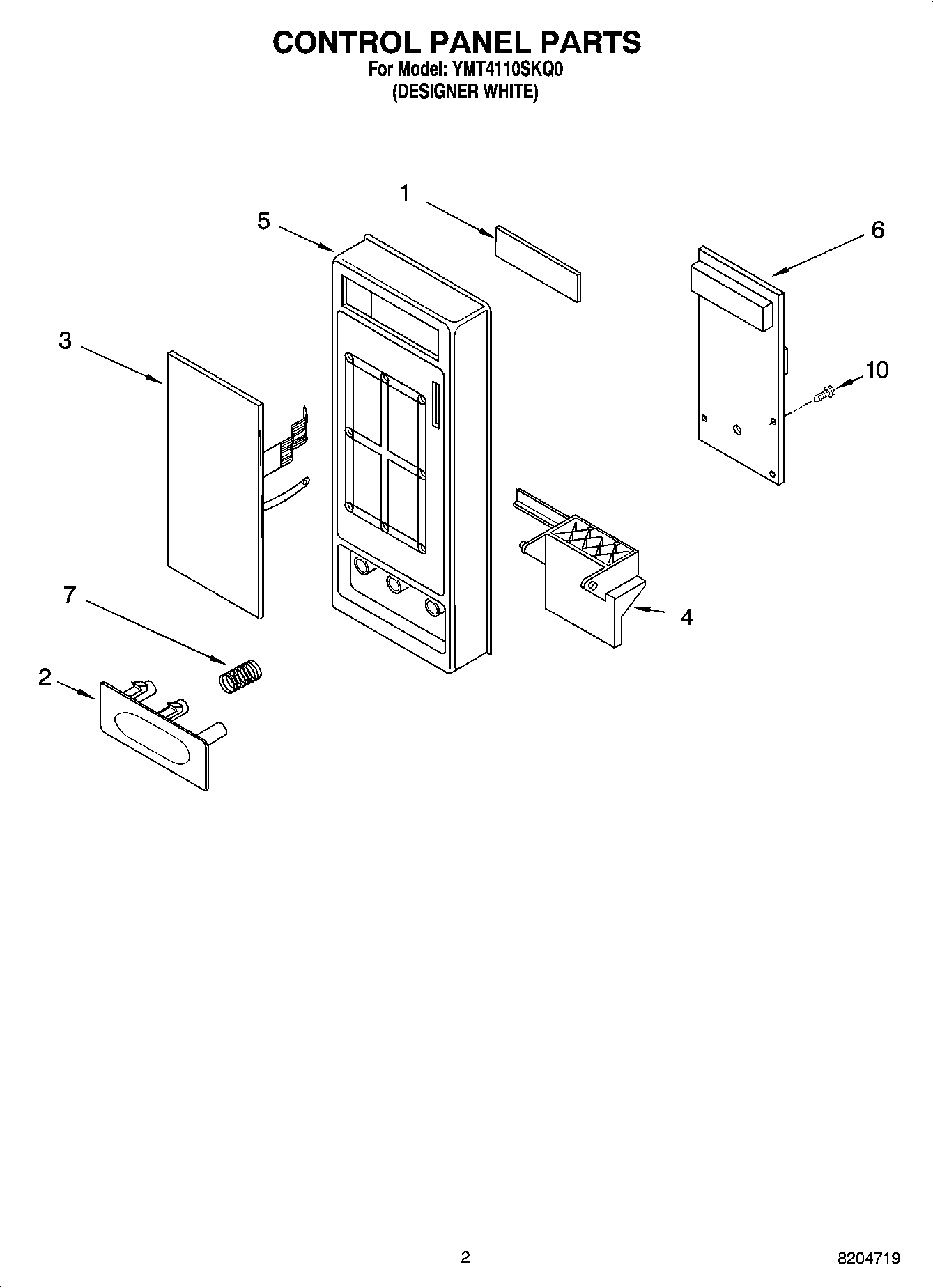 CONTROL PANEL PARTS
For Model: YMT4110SKQ0
(DESIGNER WHITE)

1
5
6
3
10
7
4
2

2
8204719