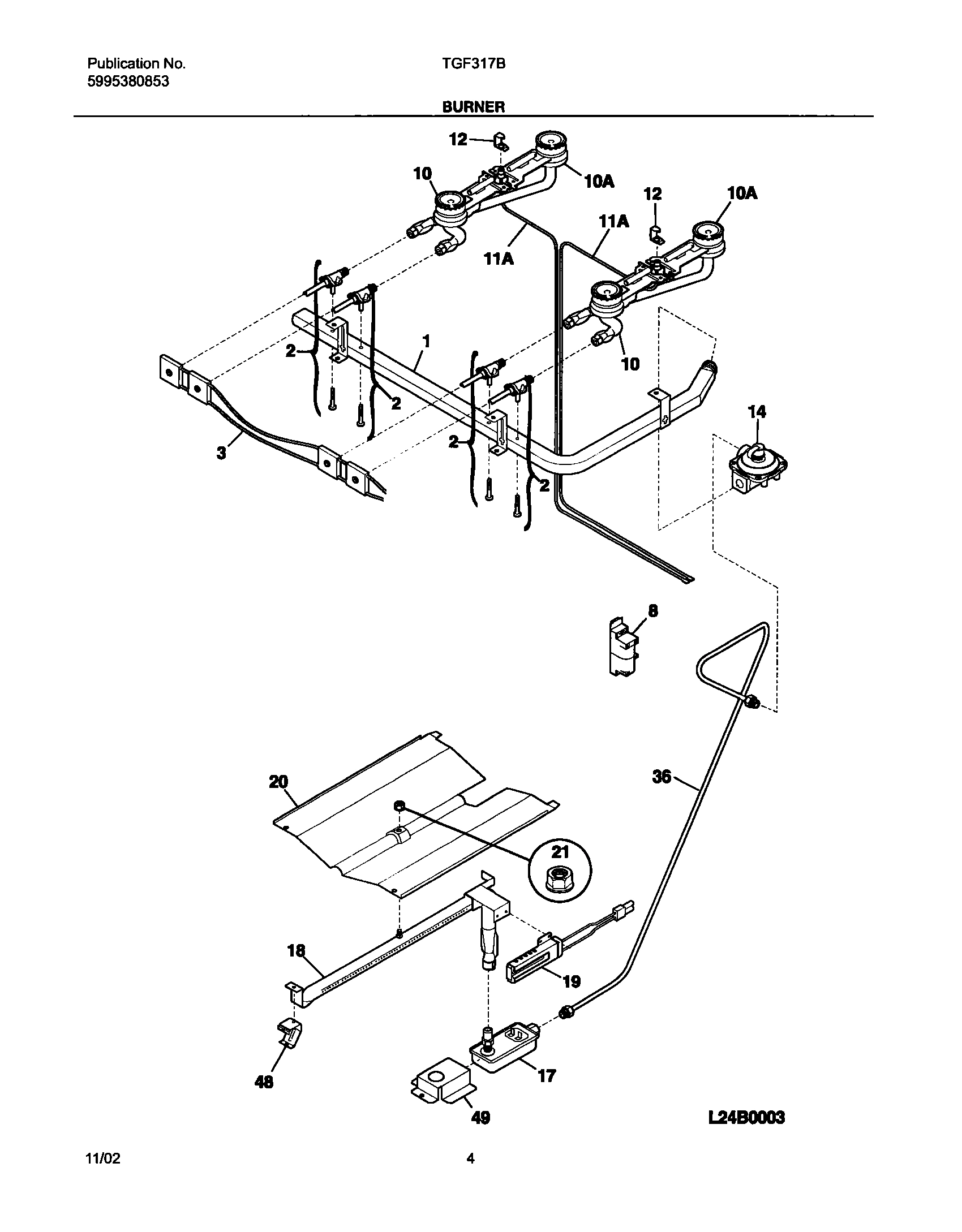 Publication No.
5995380853

TGF317B

BURNER

12
10
10A
12
10A
11A
11A
2
1
10
2
14
3
2
2
8
20
36
21
18
19
48
17
49
L24B0003

11/02

4