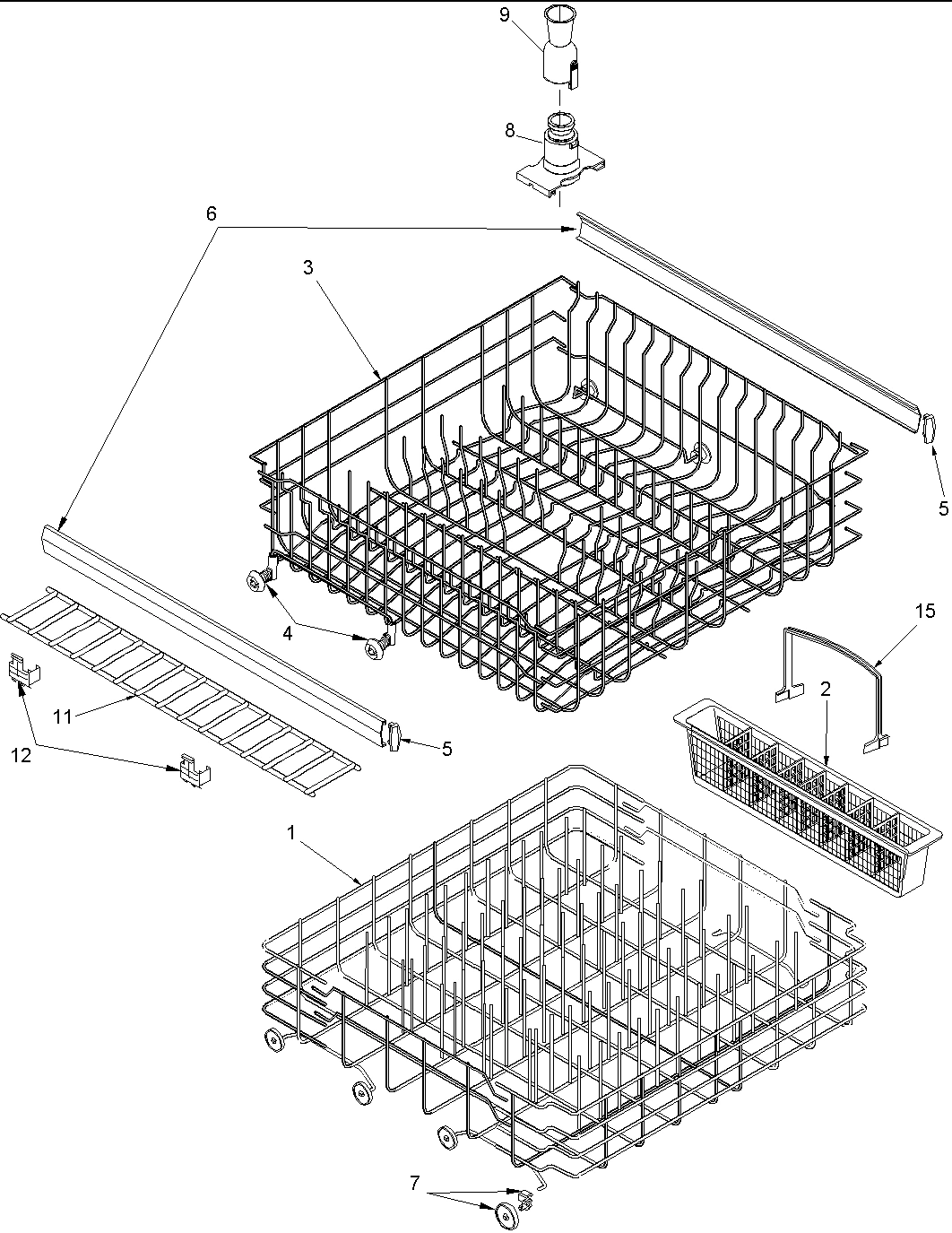 9
8
6
3
5
4
15
2
11
5
12
1
7