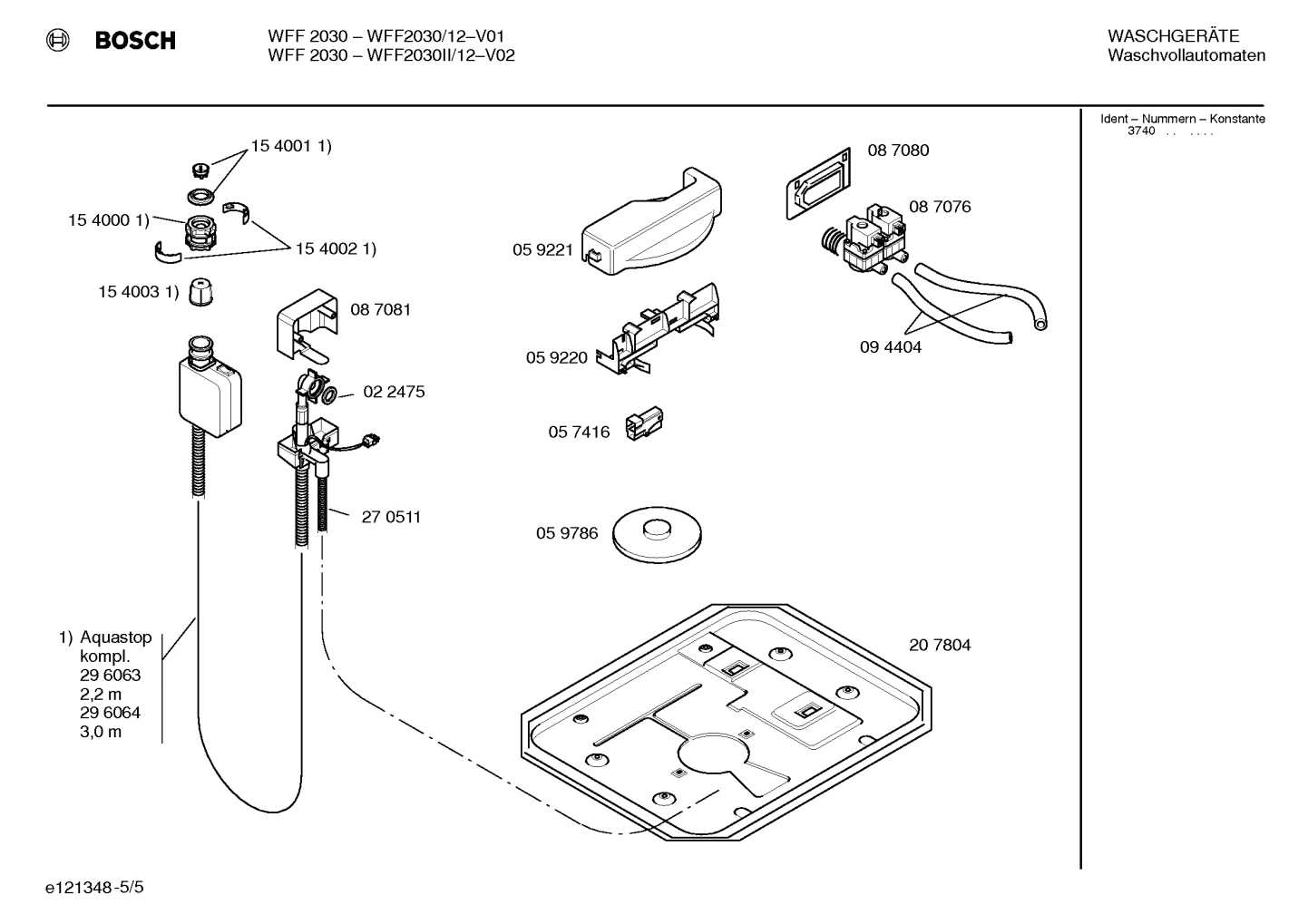 BOSCH

WFF 2030 – WFF2030/12–V01
WFF 2030 – WFF2030II/12–V02

WASCHGERÄTE
Waschvollautomaten

Ident – Nummern – Konstante
3740 . . . . . .

15 4001 1)
15 4000 1)
15 4002 1)
15 4003 1)
08 7081
02 2475
27 0511
05 9221
05 9220
05 7416
05 9786
08 7080
08 7076
09 4404
20 7804

1) Aquastop kompl.
29 6063
2,2 m
29 6064
3,0 m

e121348-5/5