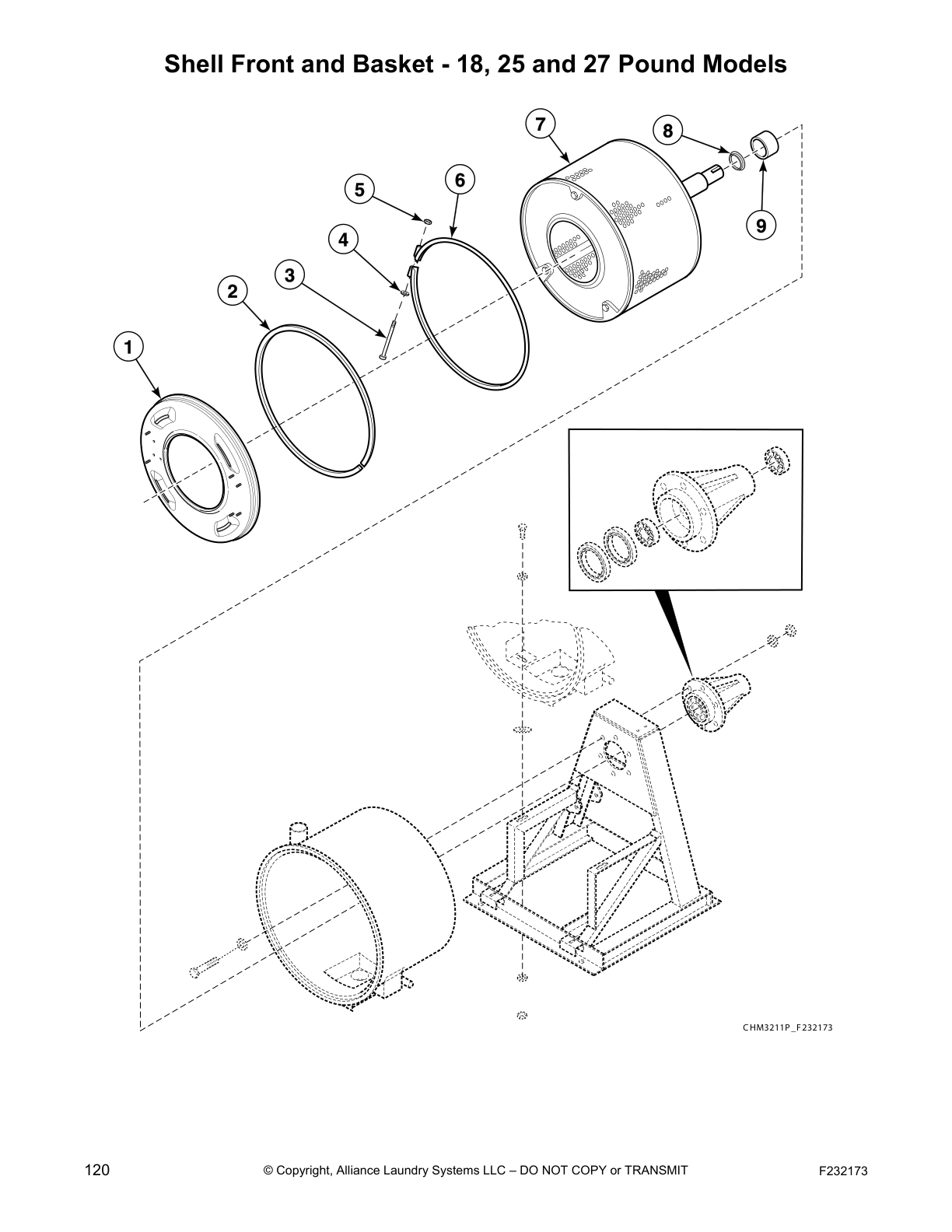 Shell Front and Basket - 18, 25 and 27 Pound Models

7

8

5

6

9

4

3

2

1

CHM3211P_F232173

120

© Copyright, Alliance Laundry Systems LLC – DO NOT COPY or TRANSMIT

F232173