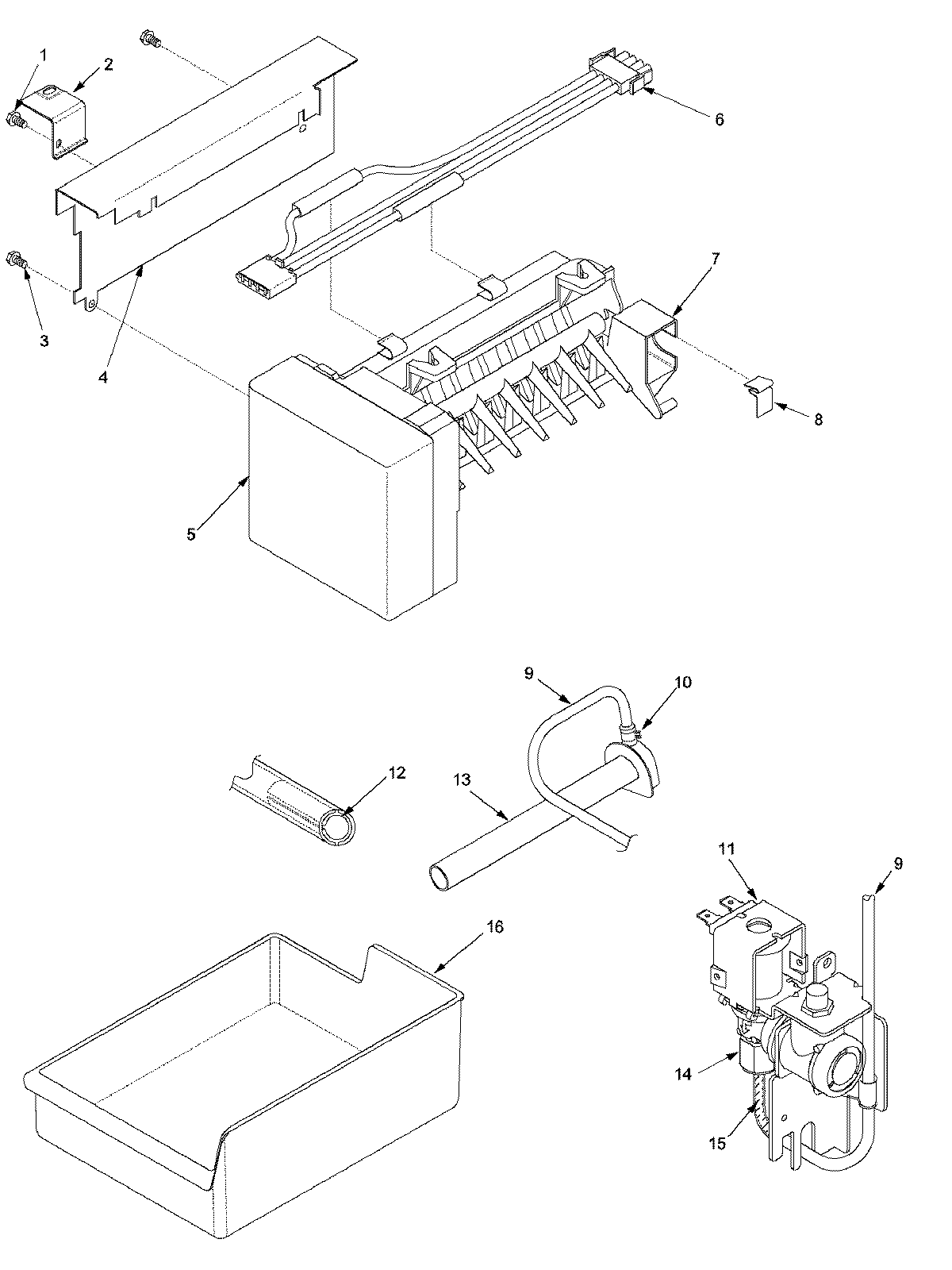 1
2
6
3
4
7
8
5
9
10
12
13
11
9
16
14
15