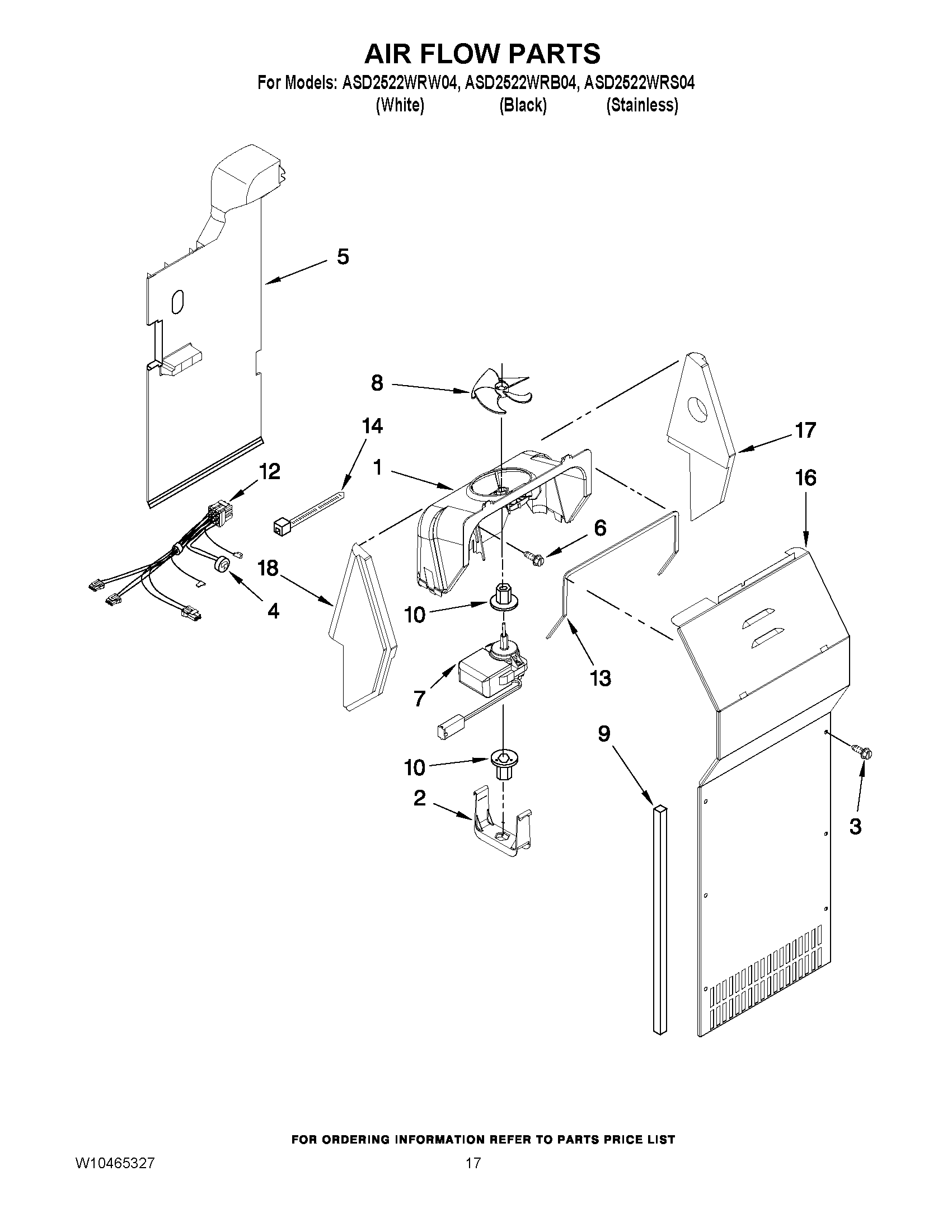 AIR FLOW PARTS
For Models: ASD2522WRW04, ASD2522WRB04, ASD2522WRS04
(White) (Black) (Stainless)

5
8
14
17
12
1
16
6
18
4
10
13
7
9
10
2
3

FOR ORDERING INFORMATION REFER TO PARTS PRICE LIST
W10465327
17