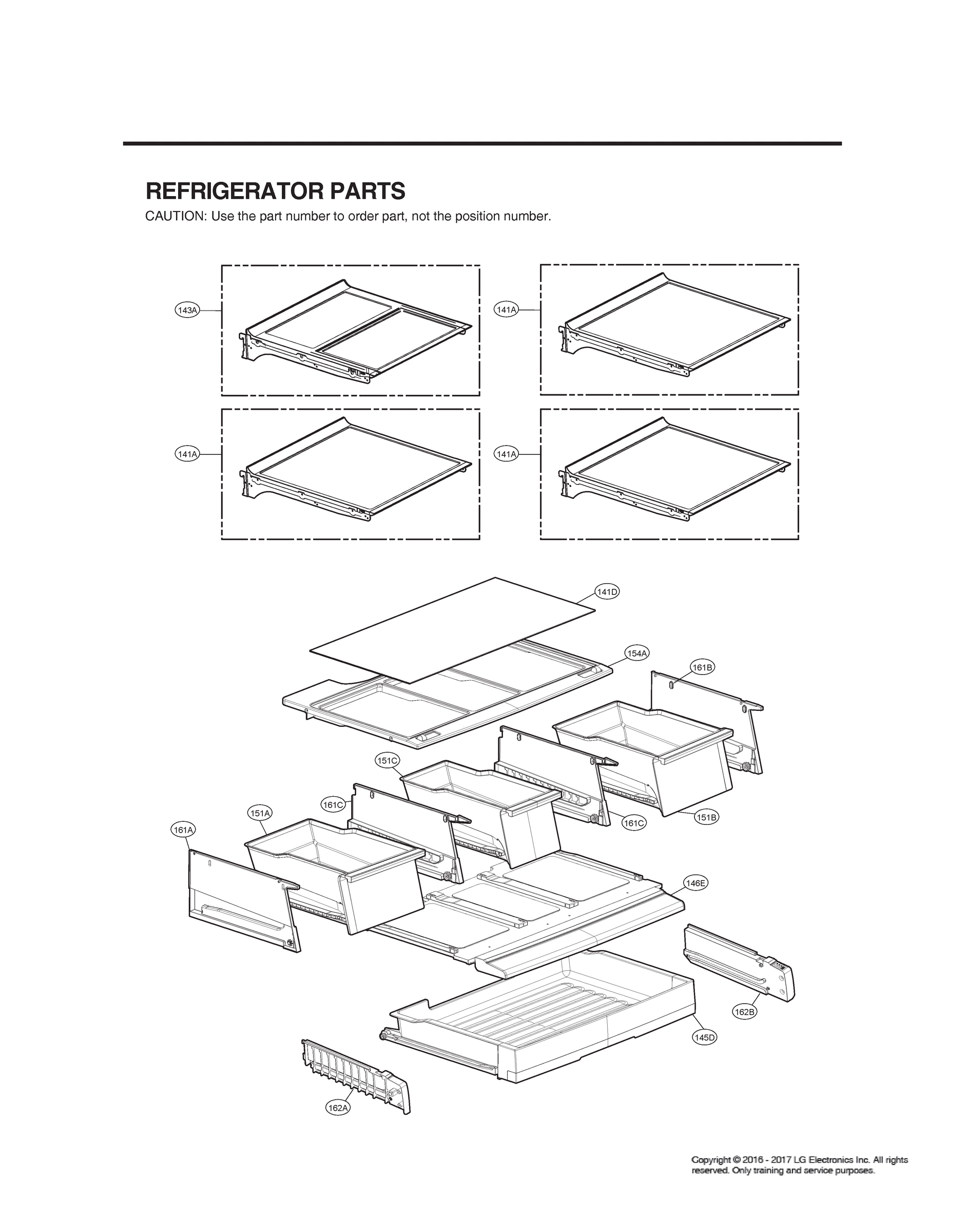 REFRIGERATOR PARTS

CAUTION: Use the part number to order part, not the position number.

143A

141A

141A

141A

141D

154A

161B

151C

161C

151A

161A

161C

151B

146E

162B

145D

162A

Copyright © 2016 - 2017 LG Electronics Inc. All rights reserved. Only training and service purposes.