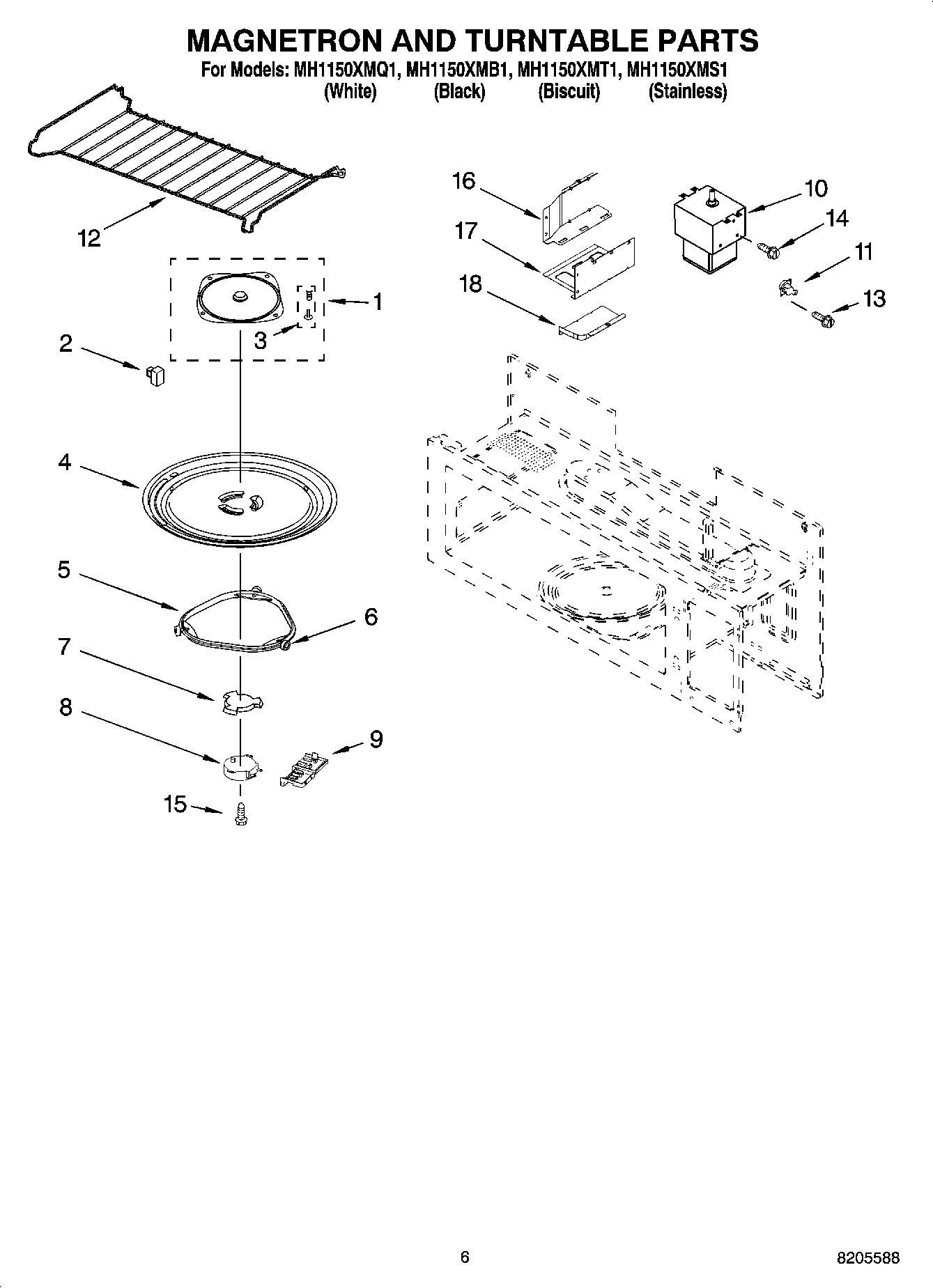 MAGNETRON AND TURNTABLE PARTS

For Models: MH1150XMQ1, MH1150XMB1, MH1150XMT1, MH1150XMS1
(White) (Black) (Biscuit) (Stainless)

12
16
10
14
17
11
18
13
1
3
2
4
5
6
7
8
9
15

6

8205588