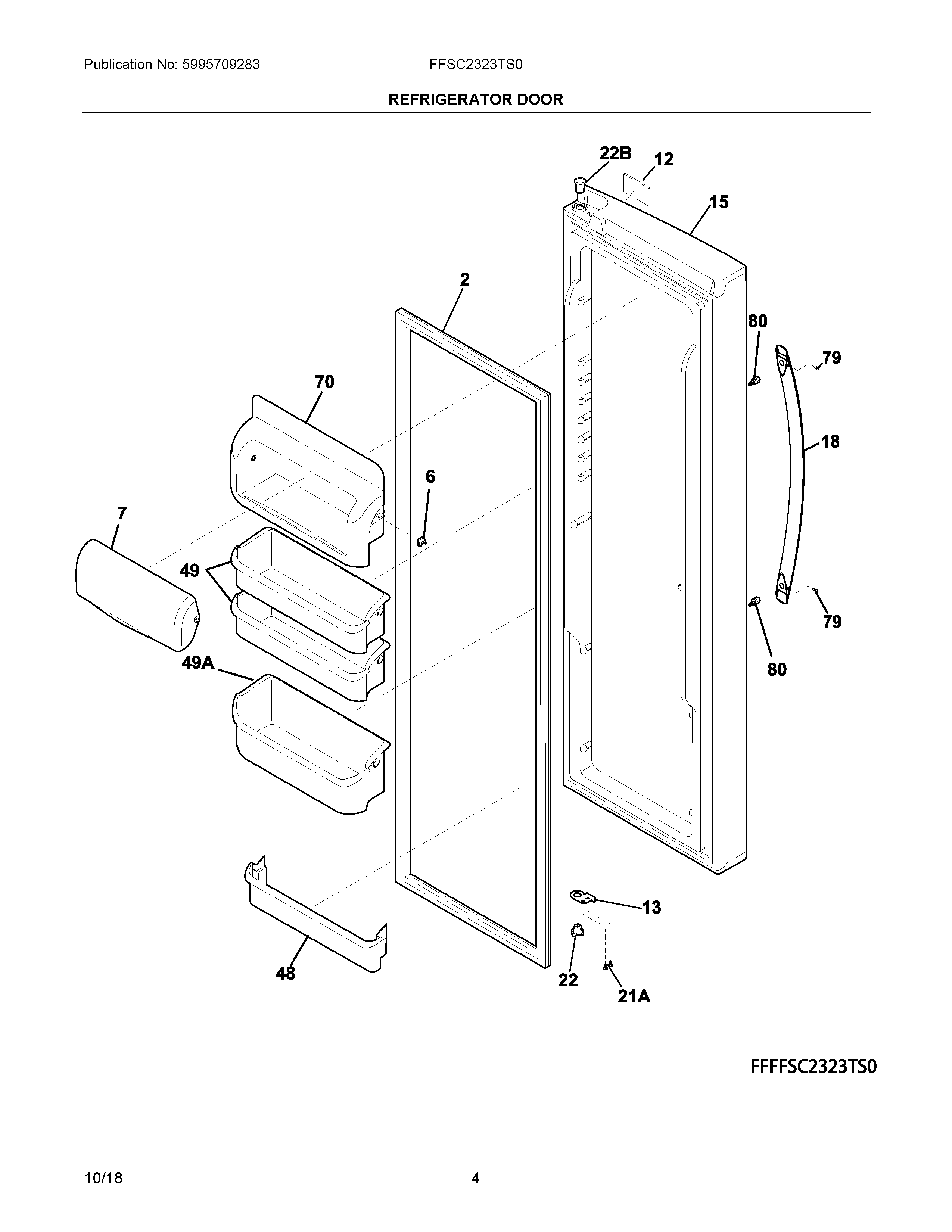 Publication No: 5995709283

FFSC2323TS0

REFRIGERATOR DOOR

22B
12
15
2
80
79
70
18
6
7
49
79
80
49A
13
48
22
21A

FFFFSC2323TS0

10/18

4