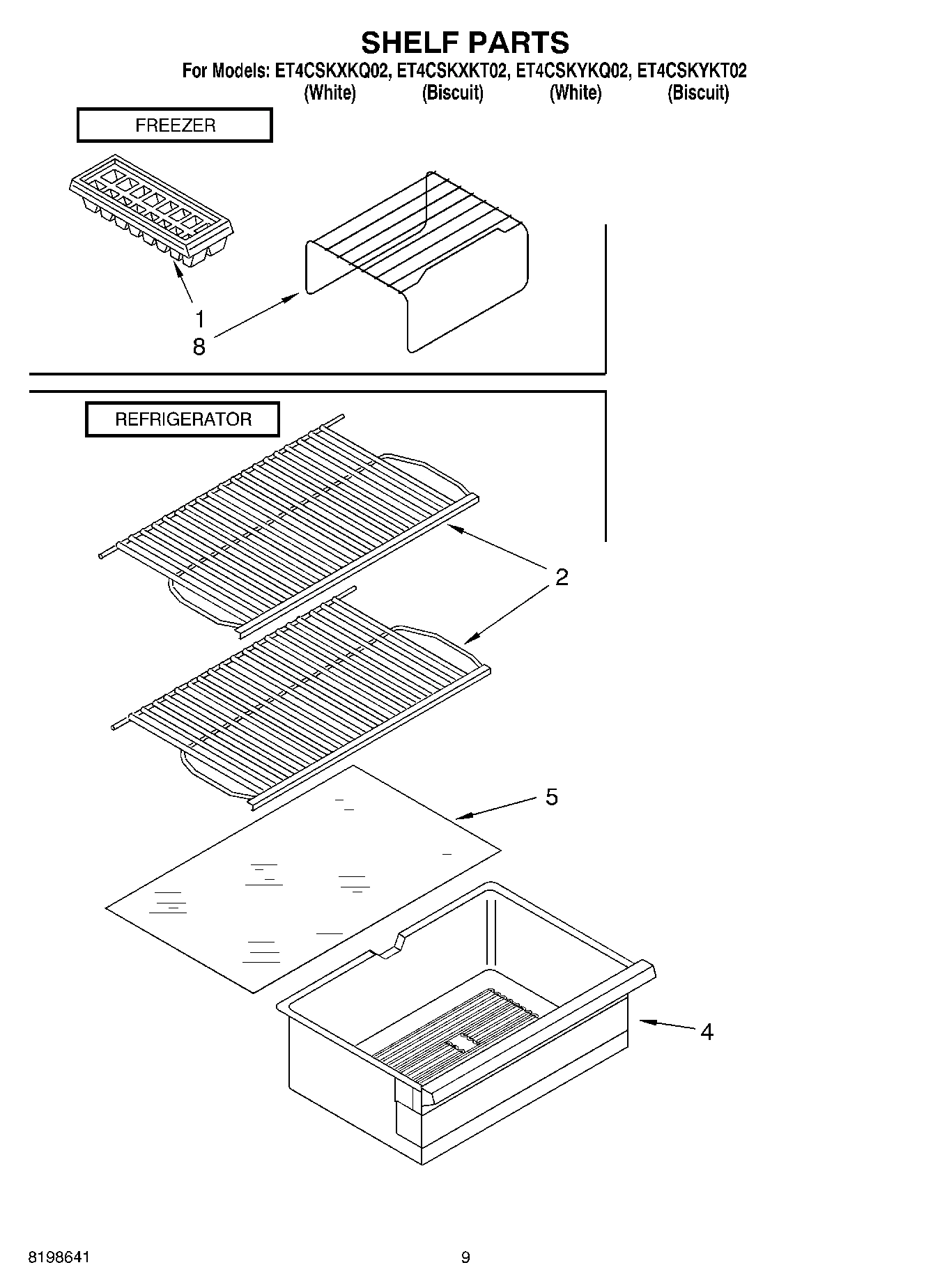 SHELF PARTS

For Models: ET4CSKXKQ02, ET4CSKXKT02, ET4CSKYKQ02, ET4CSKYKT02
(White) (Biscuit) (White) (Biscuit)

FREEZER

1

8

REFRIGERATOR

2

5

4

8198641

9