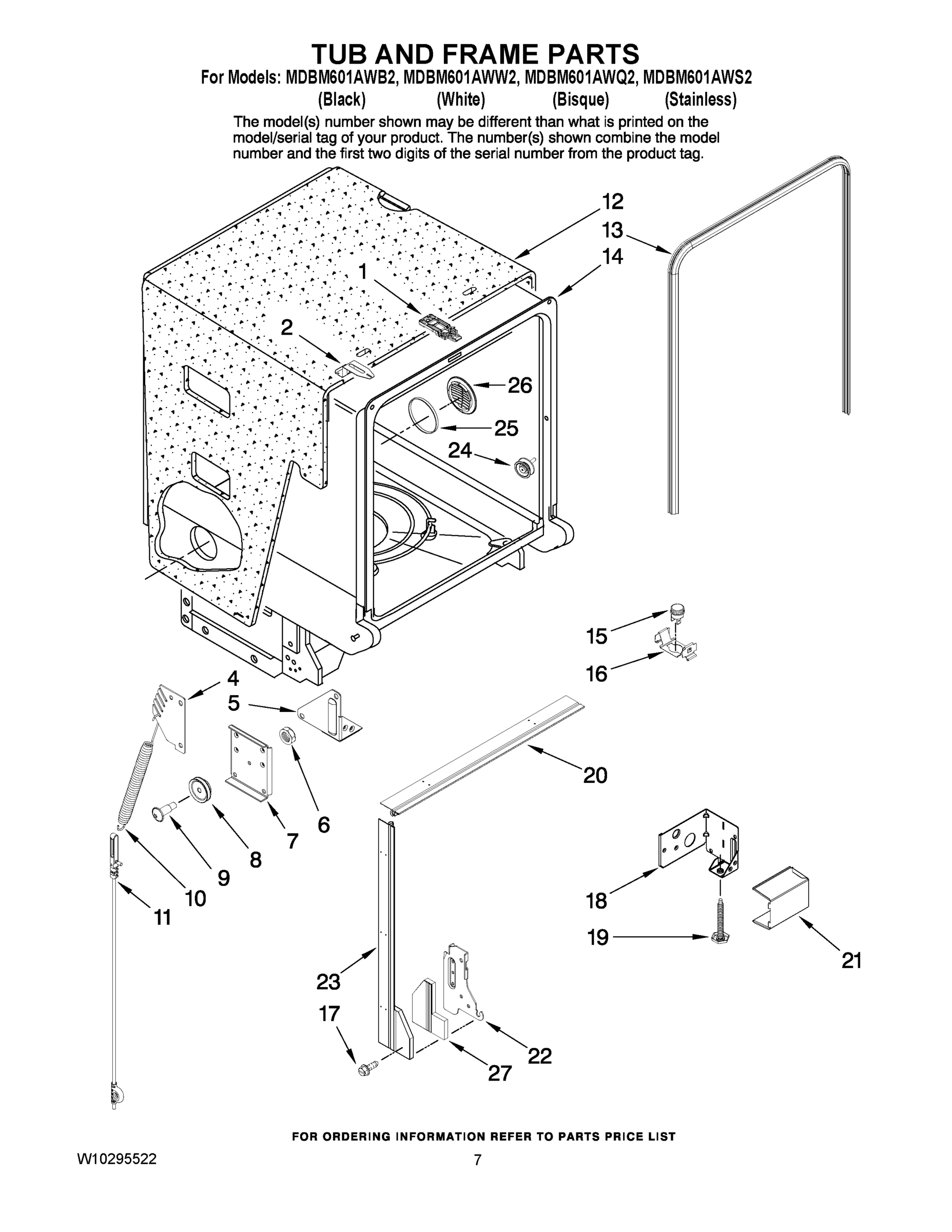 TUB AND FRAME PARTS

For Models: MDBM601AWB2, MDBM601AWW2, MDBM601AWQ2, MDBM601AWS2

(Black) (White) (Bisque) (Stainless)

The model(s) number shown may be different than what is printed on the model/serial tag of your product. The number(s) shown combine the model number and the first two digits of the serial number from the product tag.

12
13
14
1
2
26
25
24
15
16
4
5
20
6
7
8
9
10
11
18
19
21
23
17
22
27

FOR ORDERING INFORMATION REFER TO PARTS PRICE LIST

W10295522

7