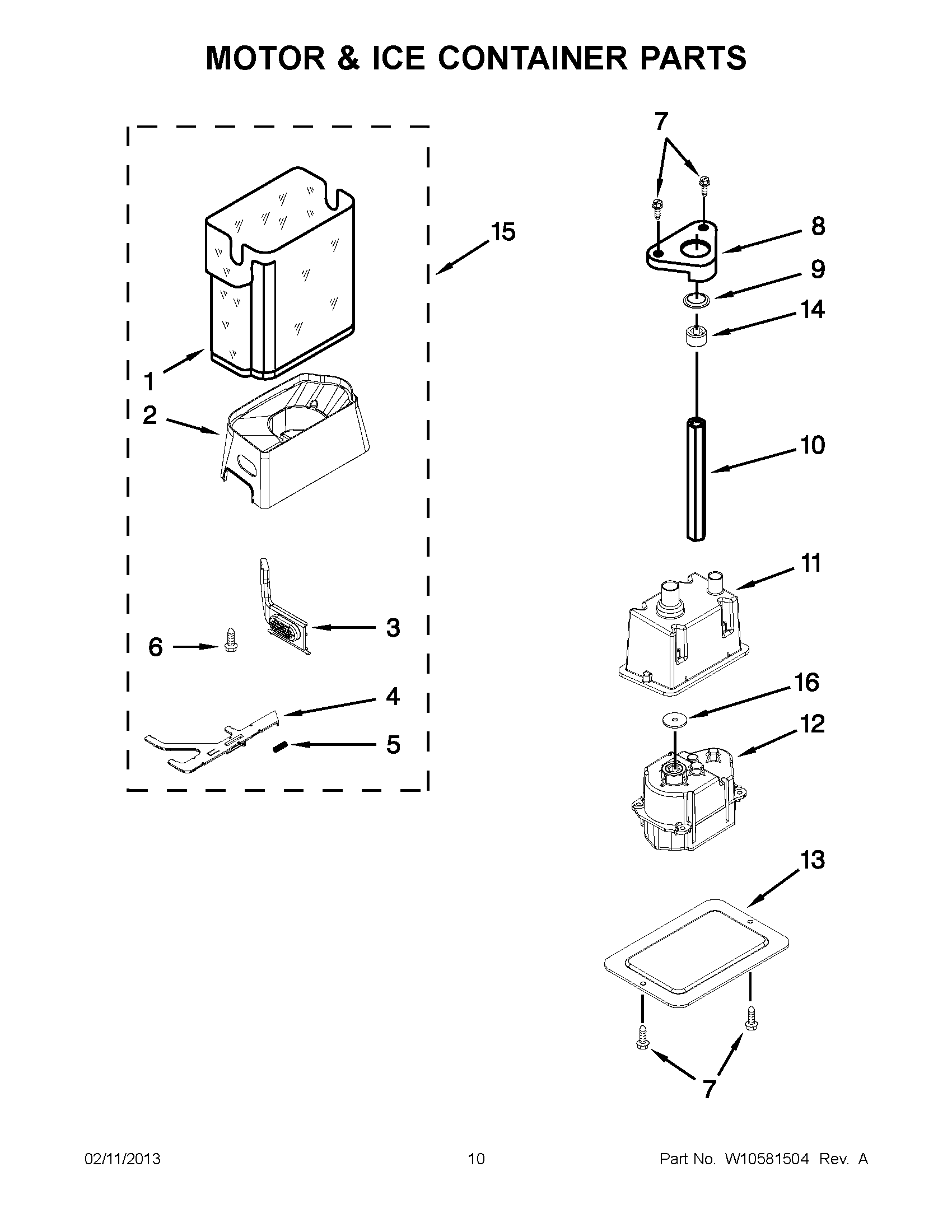 MOTOR & ICE CONTAINER PARTS

15
1
2
3
6
4
5

7
8
9
14
10
11
16
12
13
7

02/11/2013
10
Part No. W10581504 Rev. A