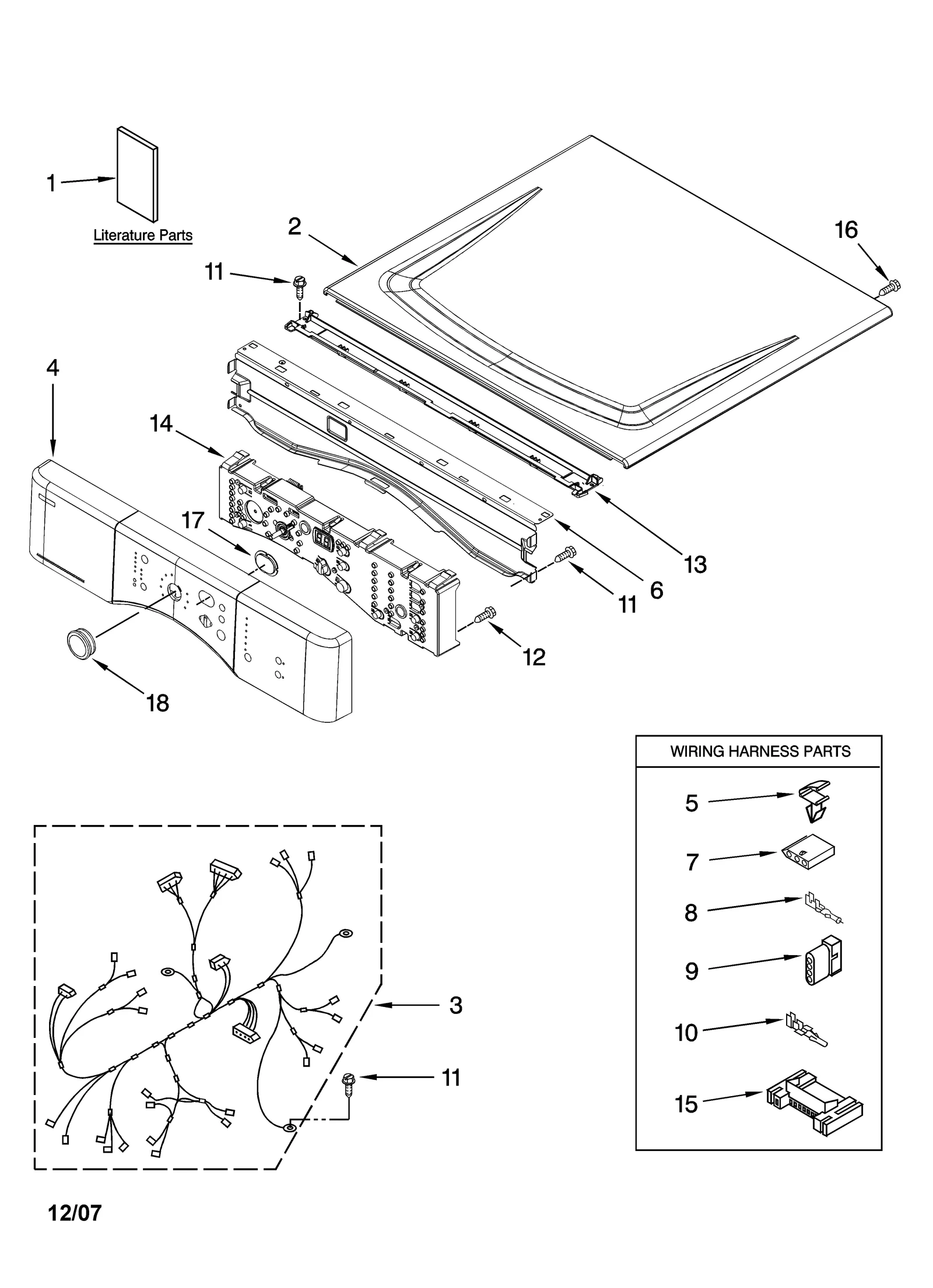 1

Literature Parts

2

16

11

4

14

17

13

6

11

12

18

WIRING HARNESS PARTS

5

7

8

9

10

15

3

11

12/07