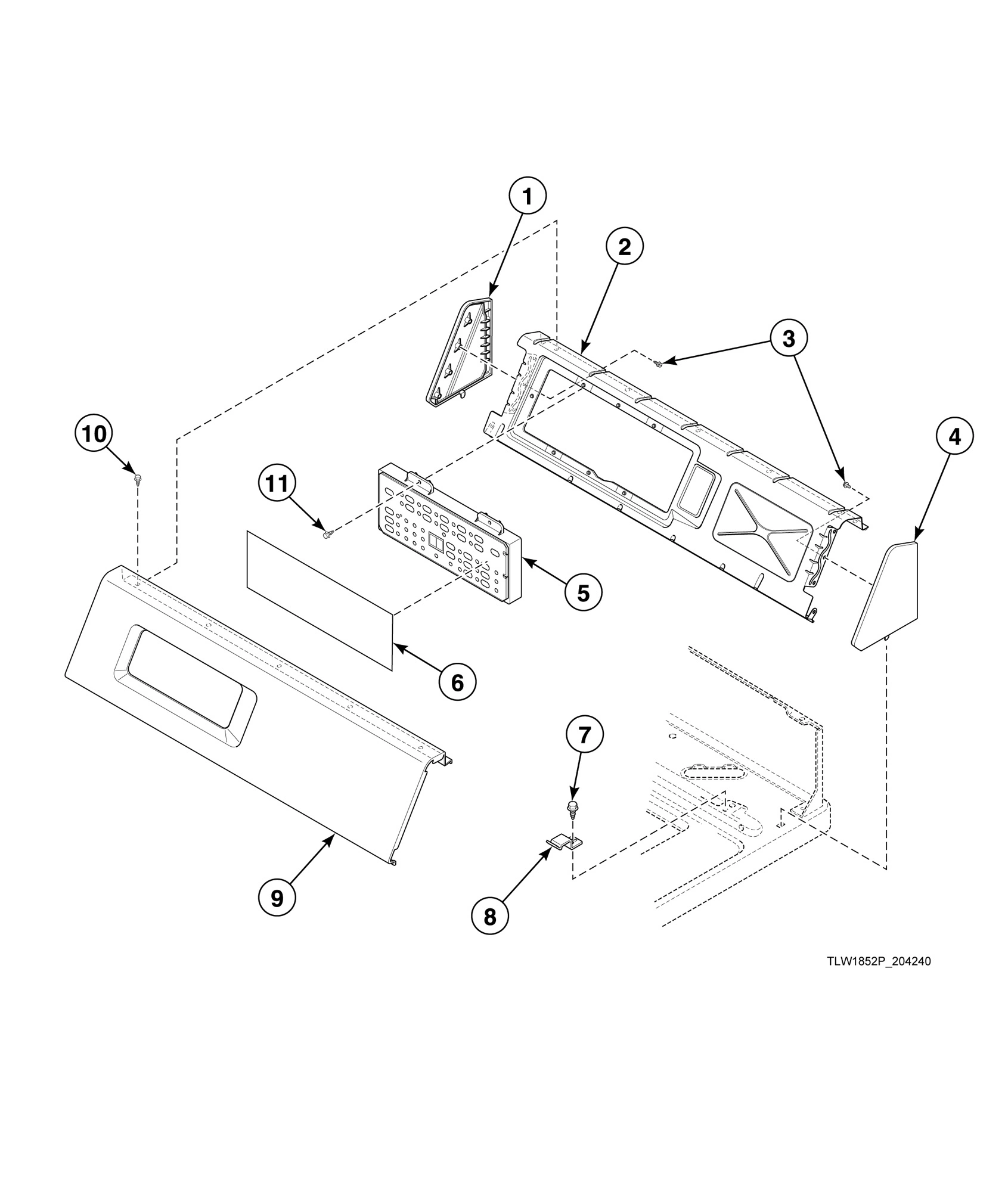 1
2
3
10
4
11
5
6
7
9
8
TLW1852P_204240