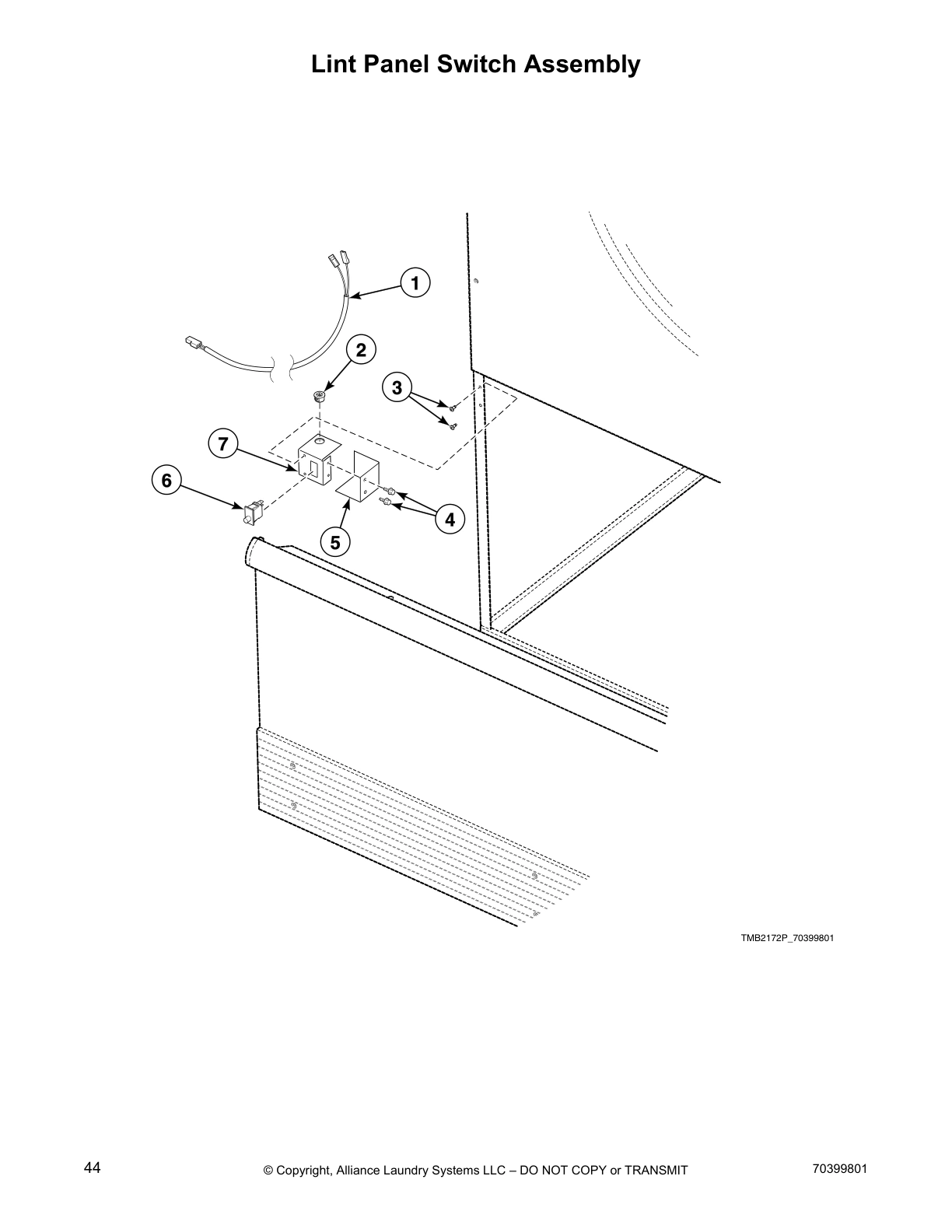 Lint Panel Switch Assembly

1

2

3

7

6

4

5

TMB2172P_70399801

44

© Copyright, Alliance Laundry Systems LLC – DO NOT COPY or TRANSMIT

70399801