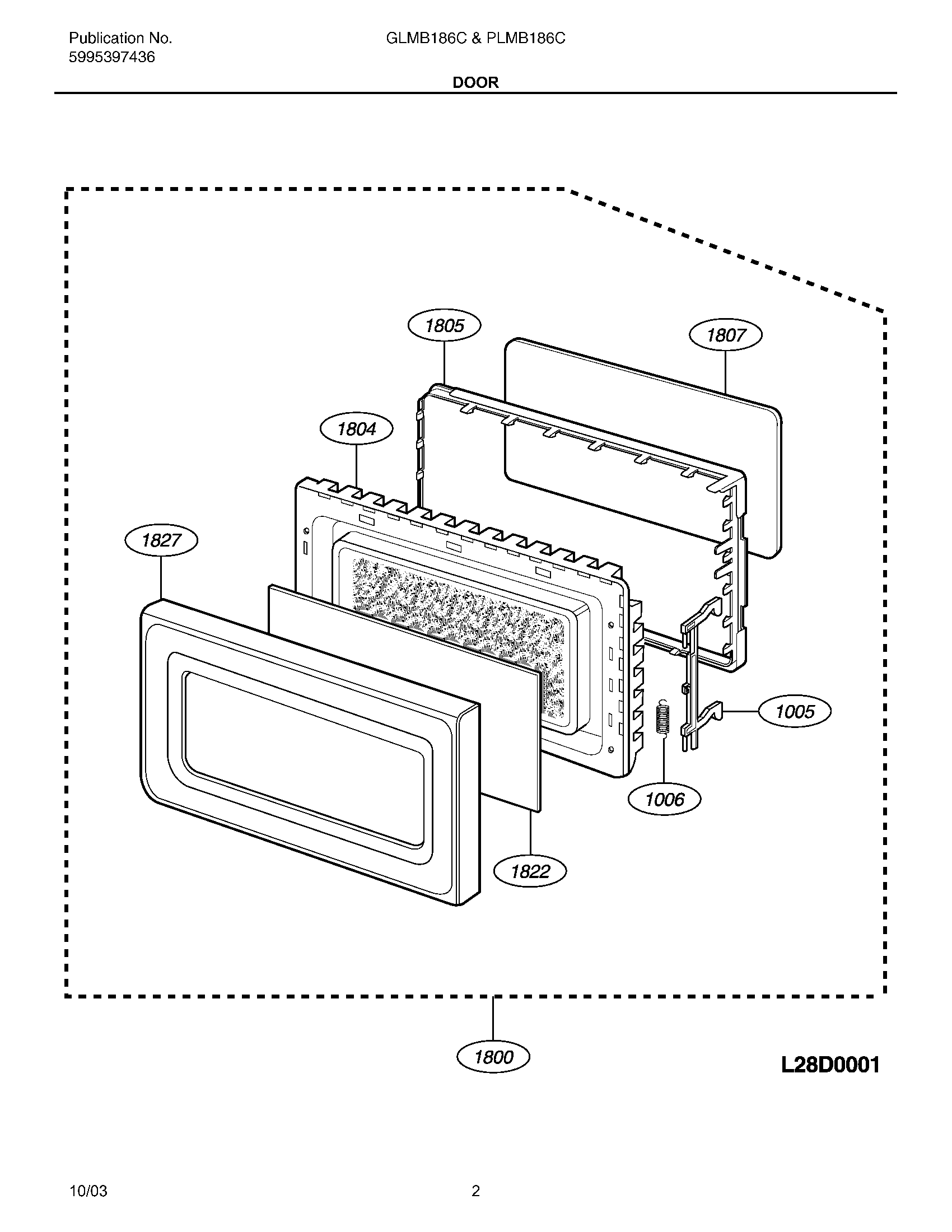 Publication No.
5995397436

GLMB186C & PLMB186C

DOOR

1805

1807

1804

1827

1005

1006

1822

1800

L28D0001

10/03

2