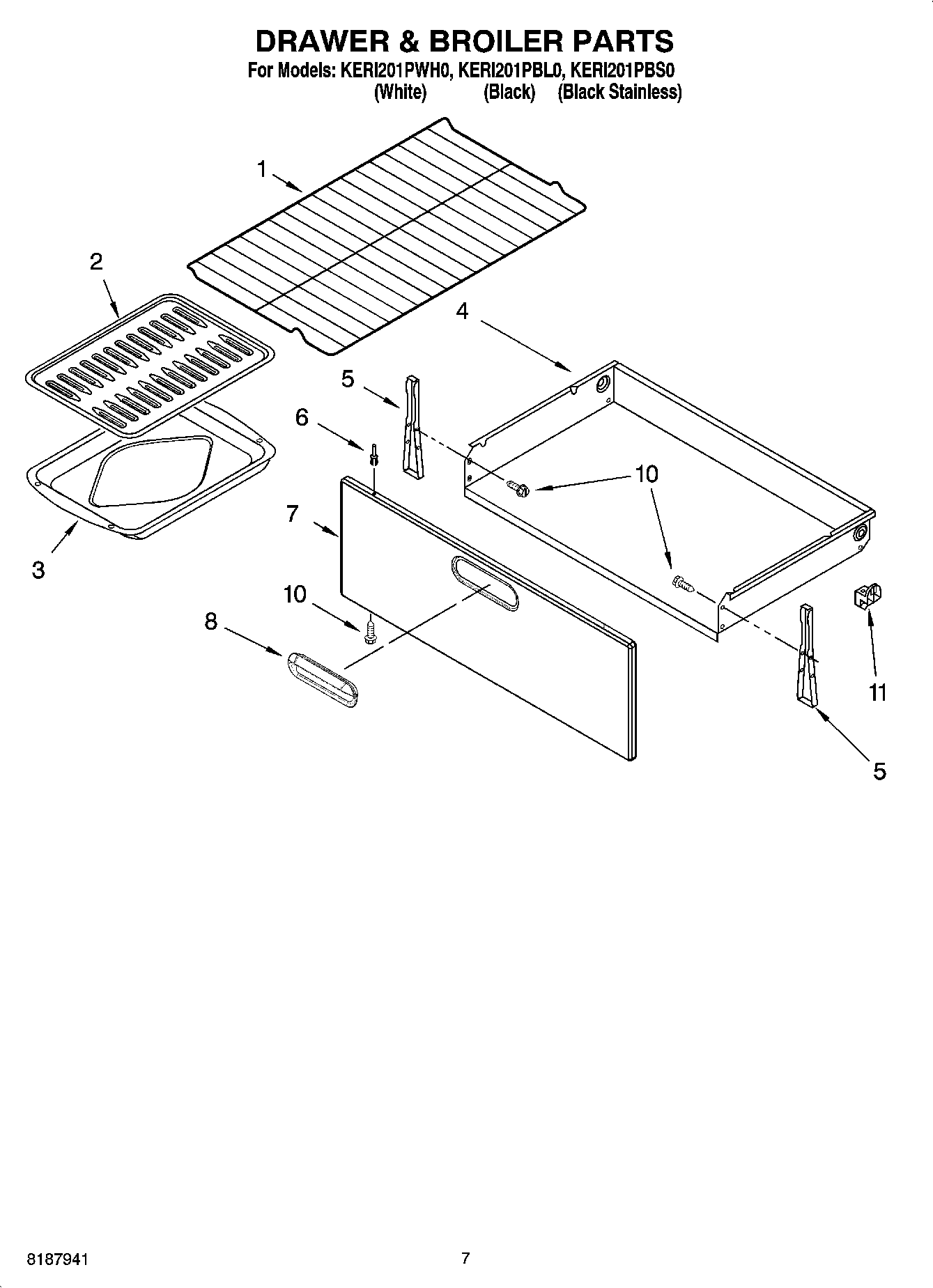 DRAWER & BROILER PARTS
For Models: KERI201PWH0, KERI201PBL0, KERI201PBS0
(White) (Black) (Black Stainless)

1
2
4
5
6
10
7
3
10
8
11
5

8187941
7