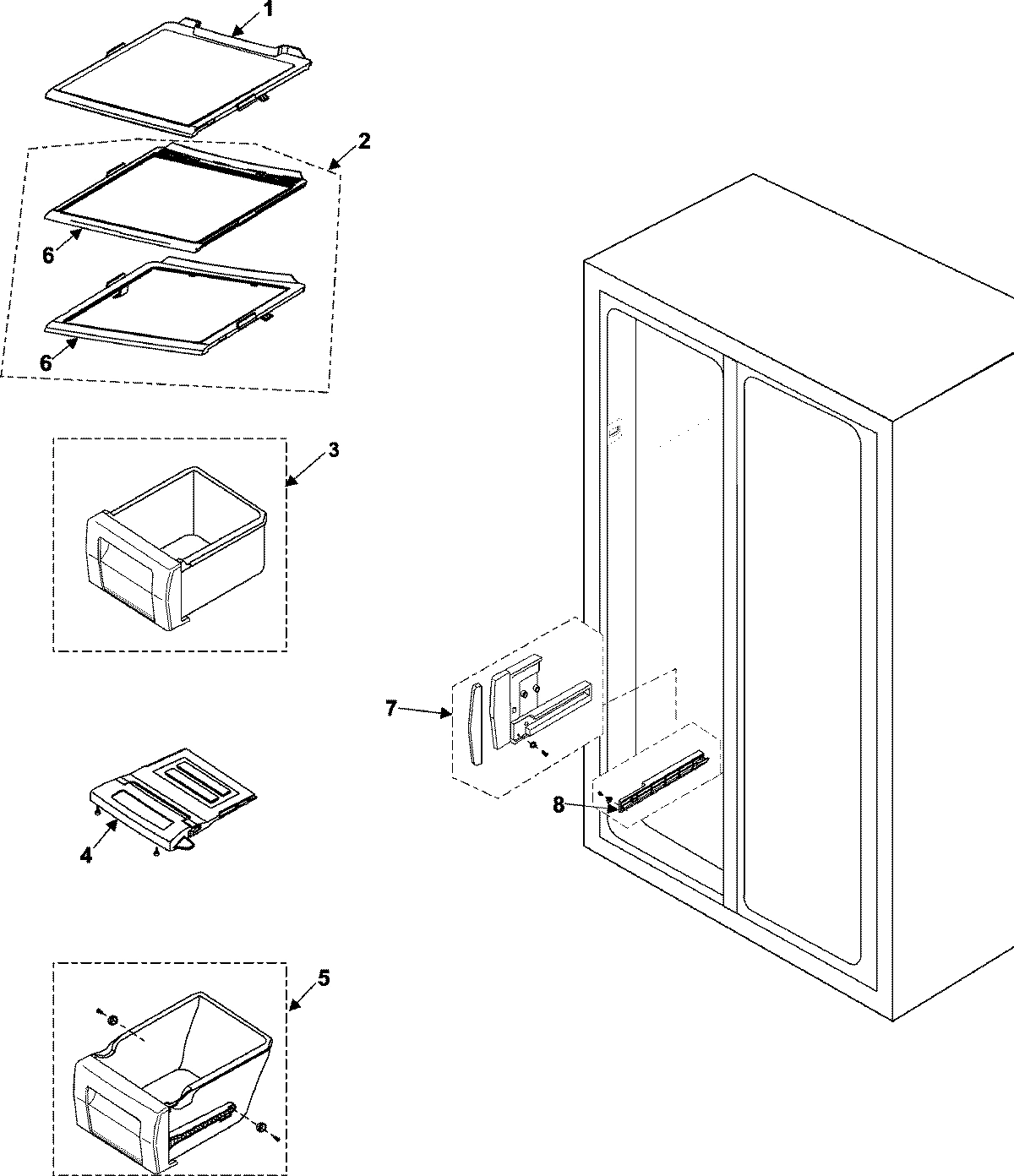 1
2
6
6
3
7
8
4
5