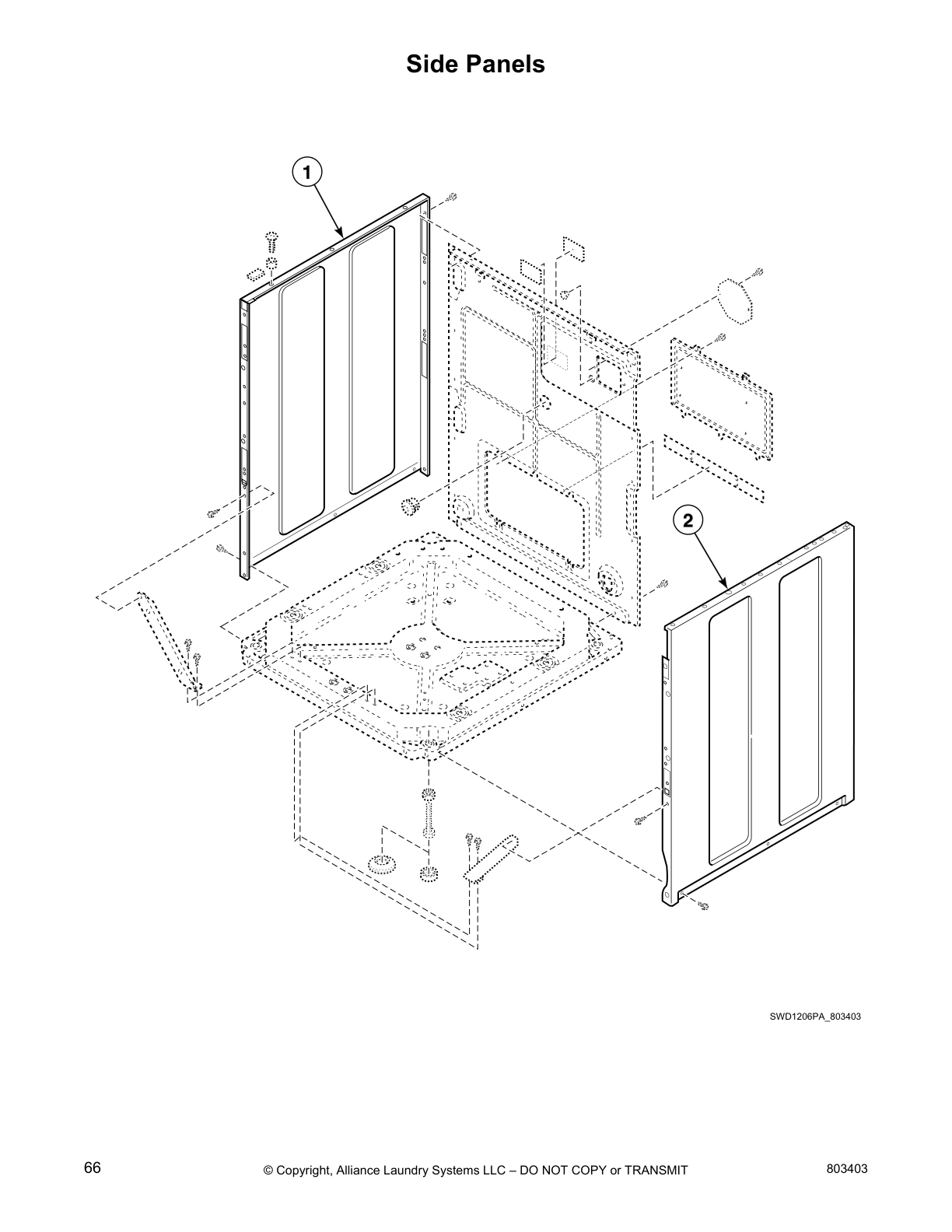 Side Panels

1

2

SWD1206PA_803403

66

© Copyright, Alliance Laundry Systems LLC – DO NOT COPY or TRANSMIT

803403