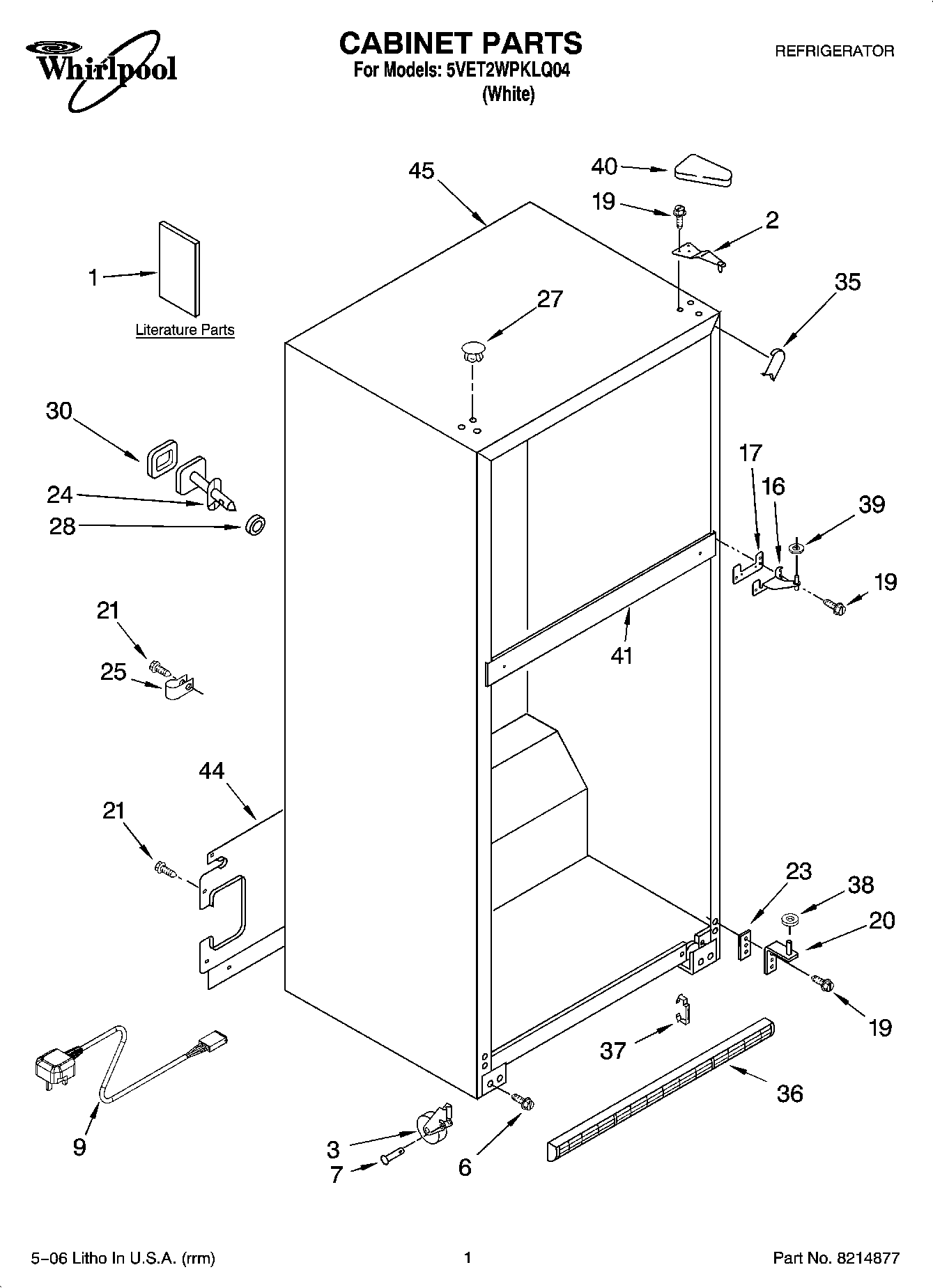 Whirlpool

CABINET PARTS
For Models: 5VET2WPKLQ04
(White)

REFRIGERATOR

45

40

19

2

1

Literature Parts

27

35

30

24

28

17

16

39

19

21

25

41

44

21

23

38

20

19

37

36

9

3

7

6

5–06 Litho In U.S.A. (rrm)

1

Part No. 8214877