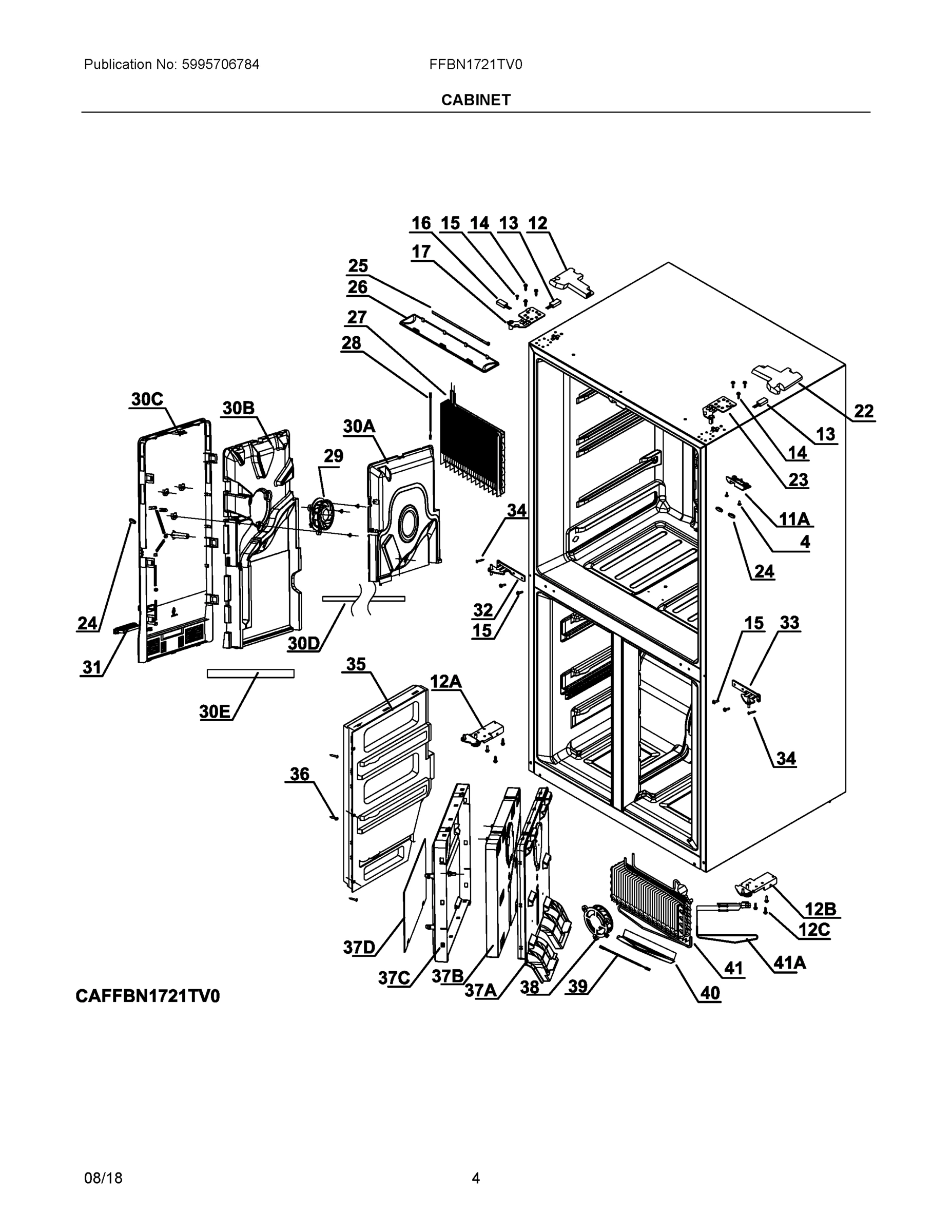 Publication No: 5995706784

FFBN1721TV0

CABINET

16 15 14 13 12
17
25
26
27
28
30C
30B
30A
29
22
13
14
23
11A
4
24
34
32
15
24
31
30D
30E
35
12A
15 33
34
36
37D
37C
37B
37A
38
39
40
41
41A
12B
12C

CAFFBN1721TV0

08/18

4