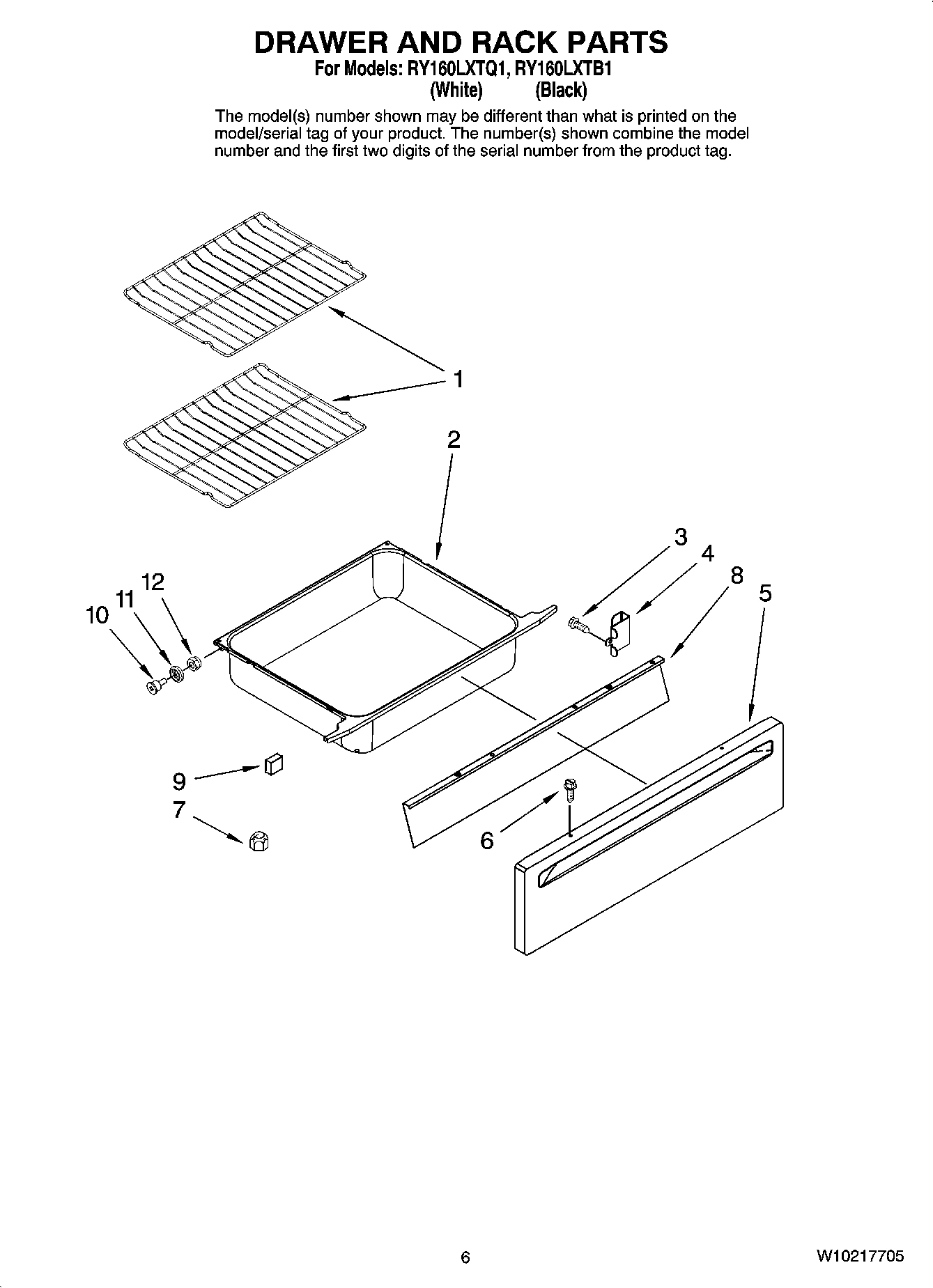 DRAWER AND RACK PARTS
For Models: RY160LXTQ1, RY160LXTB1
(White) (Black)

The model(s) number shown may be different than what is printed on the model/serial tag of your product. The number(s) shown combine the model number and the first two digits of the serial number from the product tag.

1
2
3
4
8
5
12
11
10
9
7
6

6

W10217705