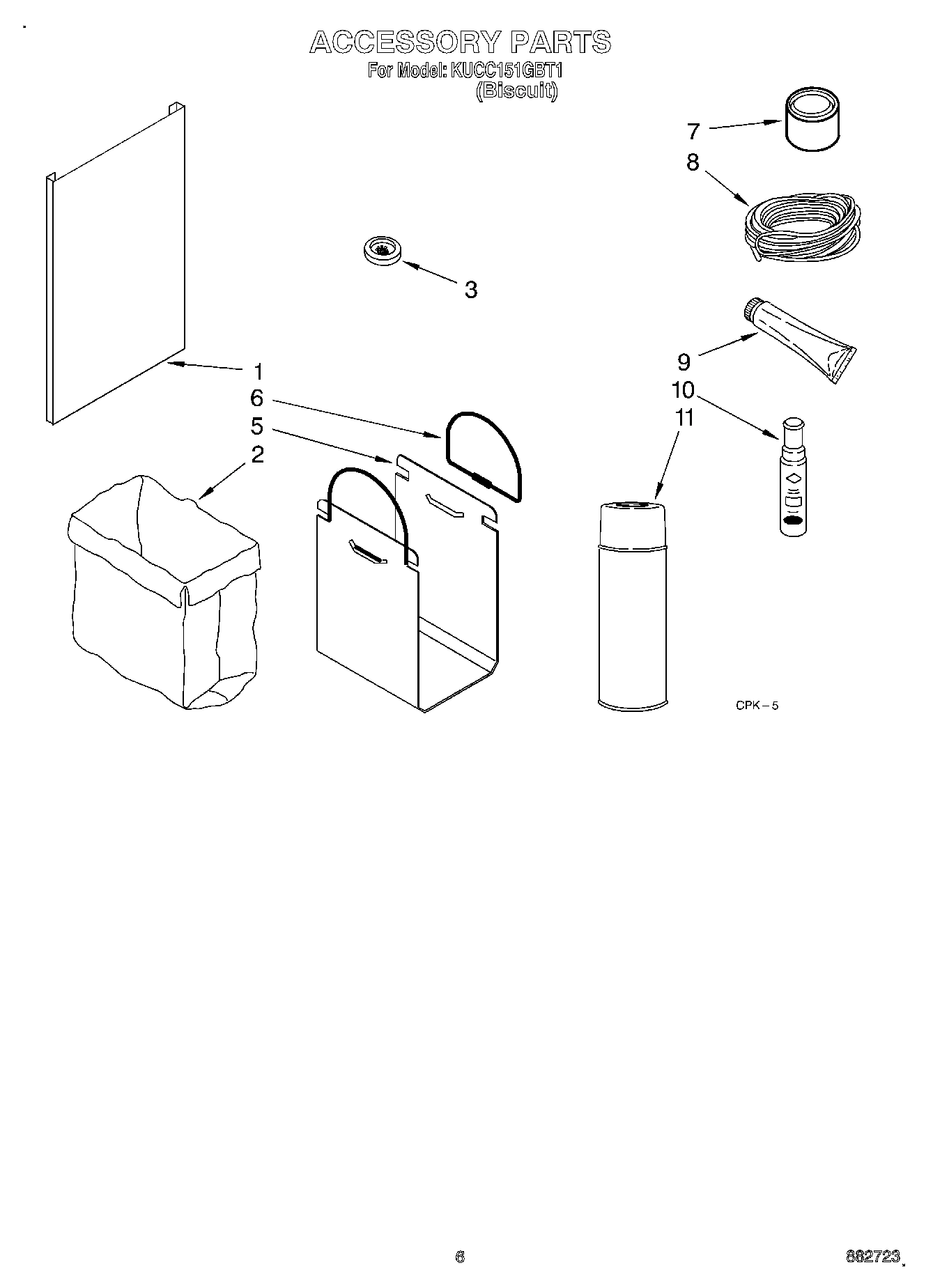 ACCESSORY PARTS
For Model: KUCC151GBT1
(Biscuit)

7
8
3
9
1
10
6
11
5
2

CPK – 5

6

882723