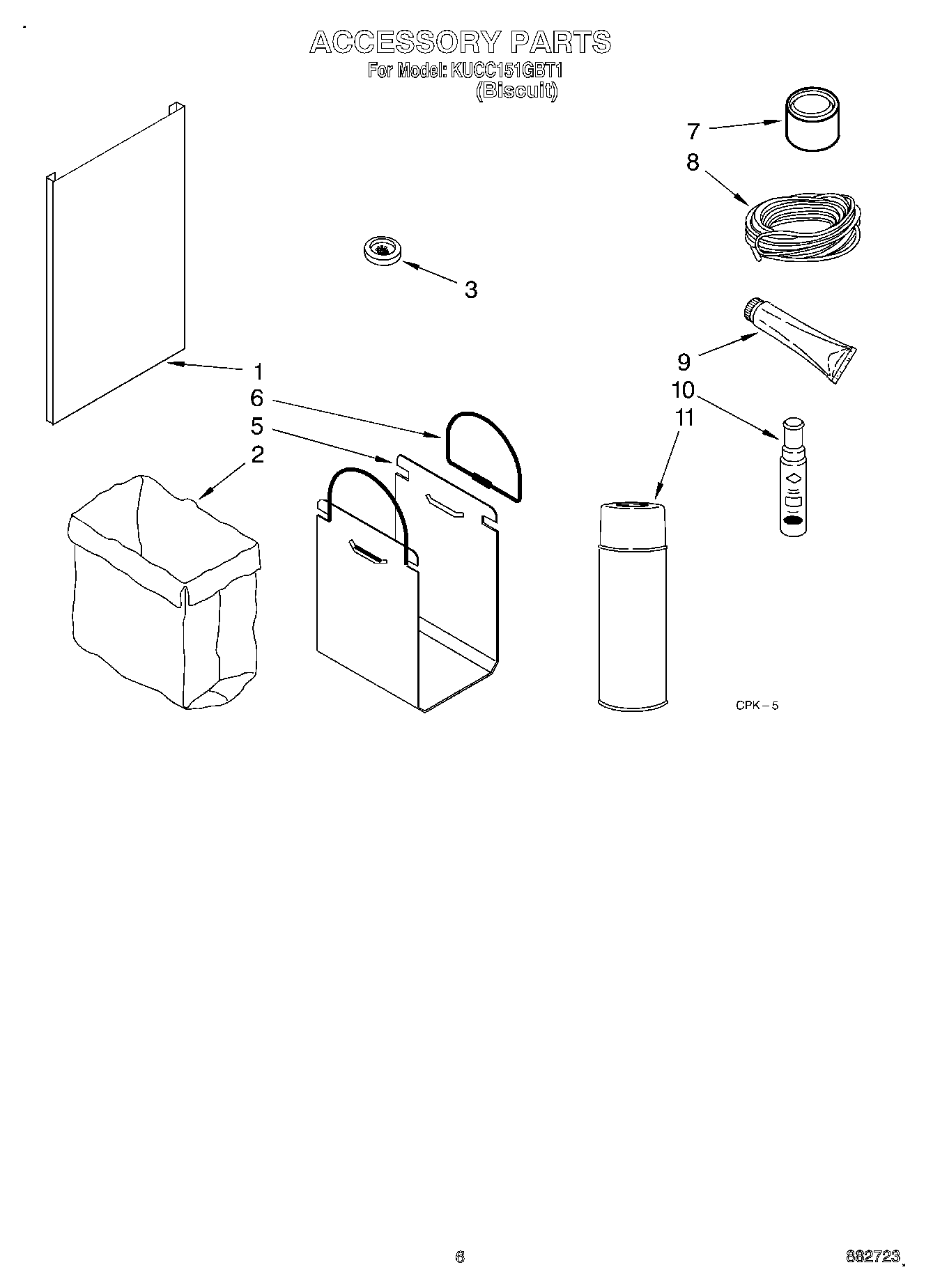 ACCESSORY PARTS
For Model: KUCC151GBT1
(Biscuit)

7
8
3
9
1
10
6
11
5
2

CPK – 5

6

882723