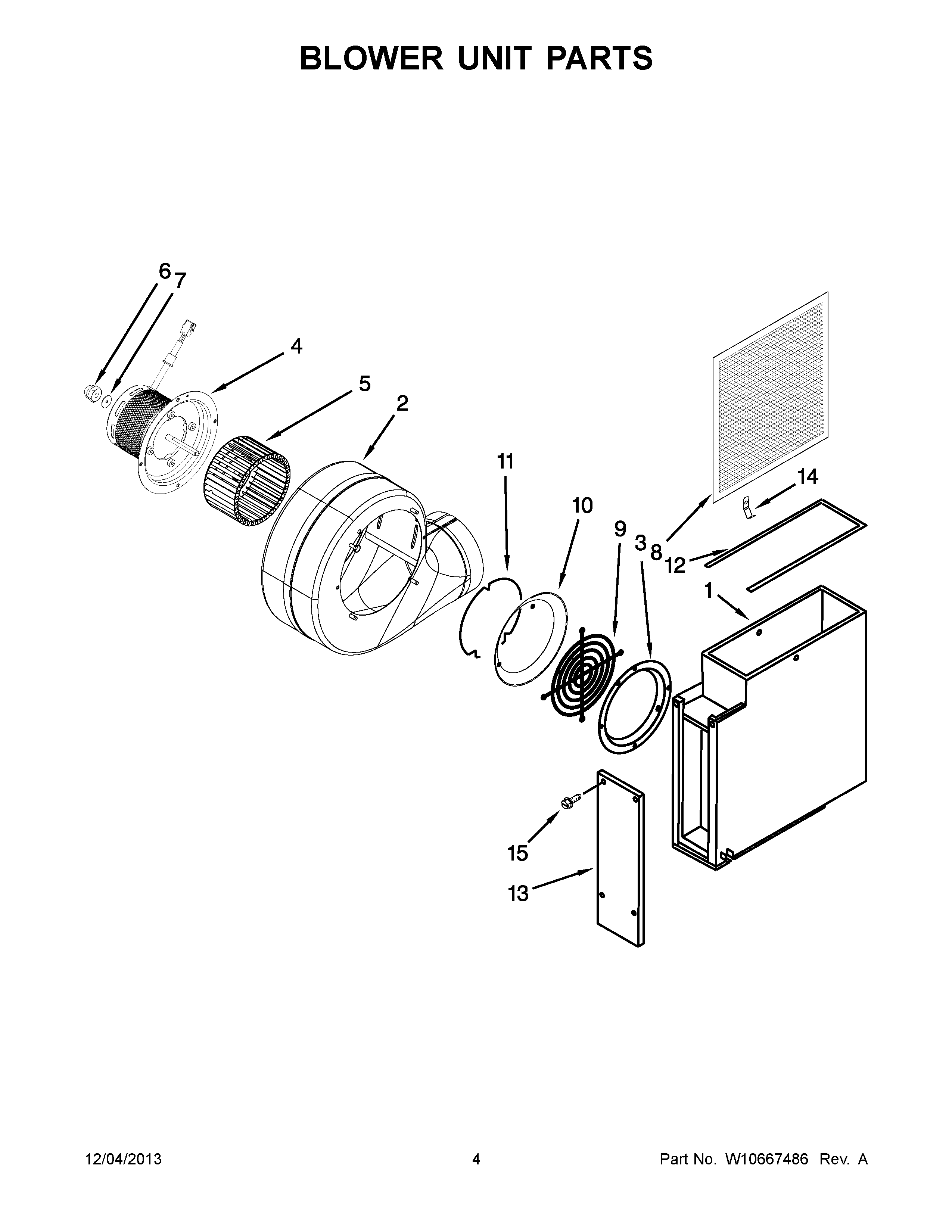 BLOWER UNIT PARTS

6
7
4
5
2
11
10
9
3
8
14
12
1
15
13

12/04/2013
4
Part No. W10667486 Rev. A