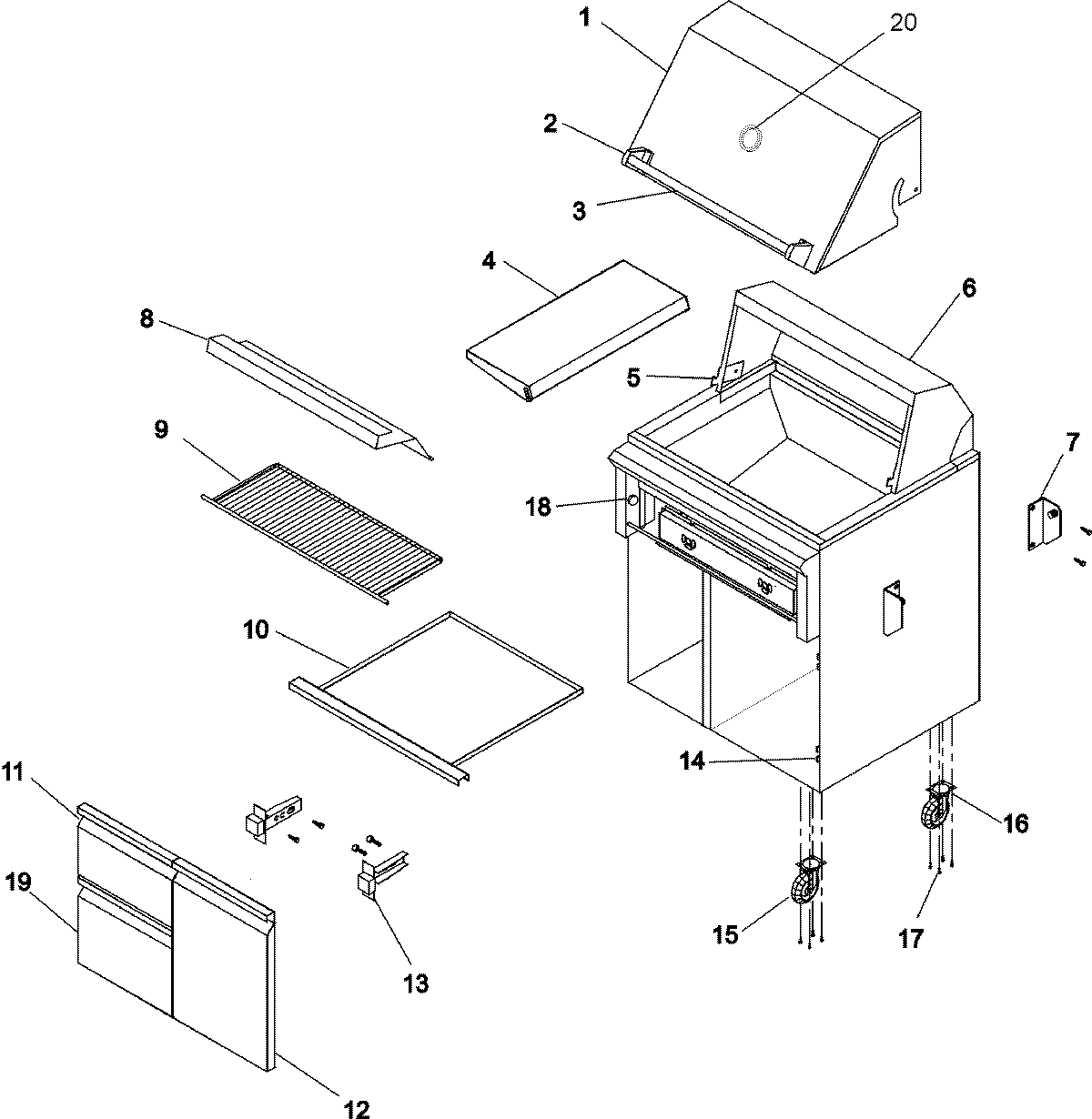 1
20
2
3
4
6
8
5
9
7
18
10
14
11
16
19
13
15
17
12