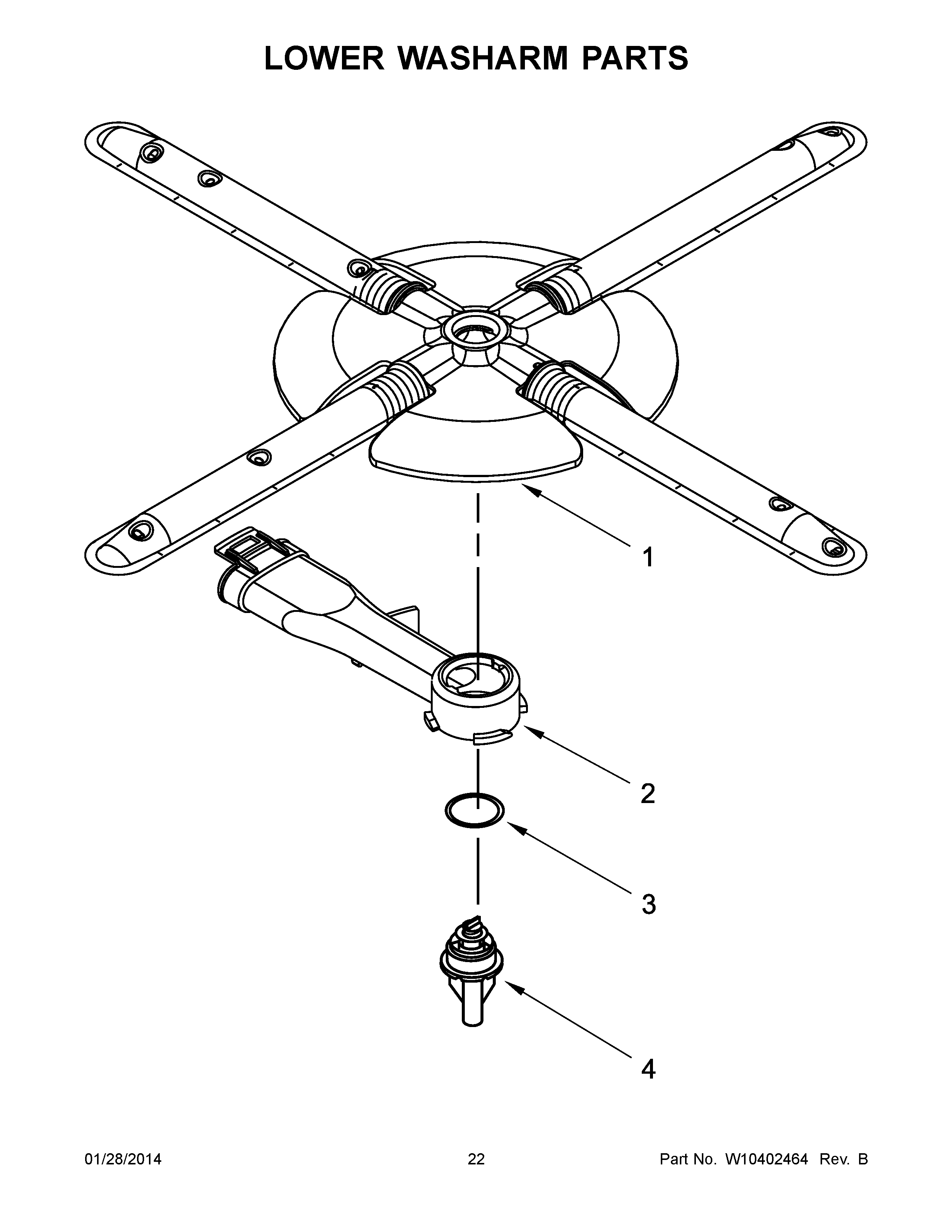 LOWER WASHARM PARTS

1

2

3

4

01/28/2014

22

Part No. W10402464 Rev. B