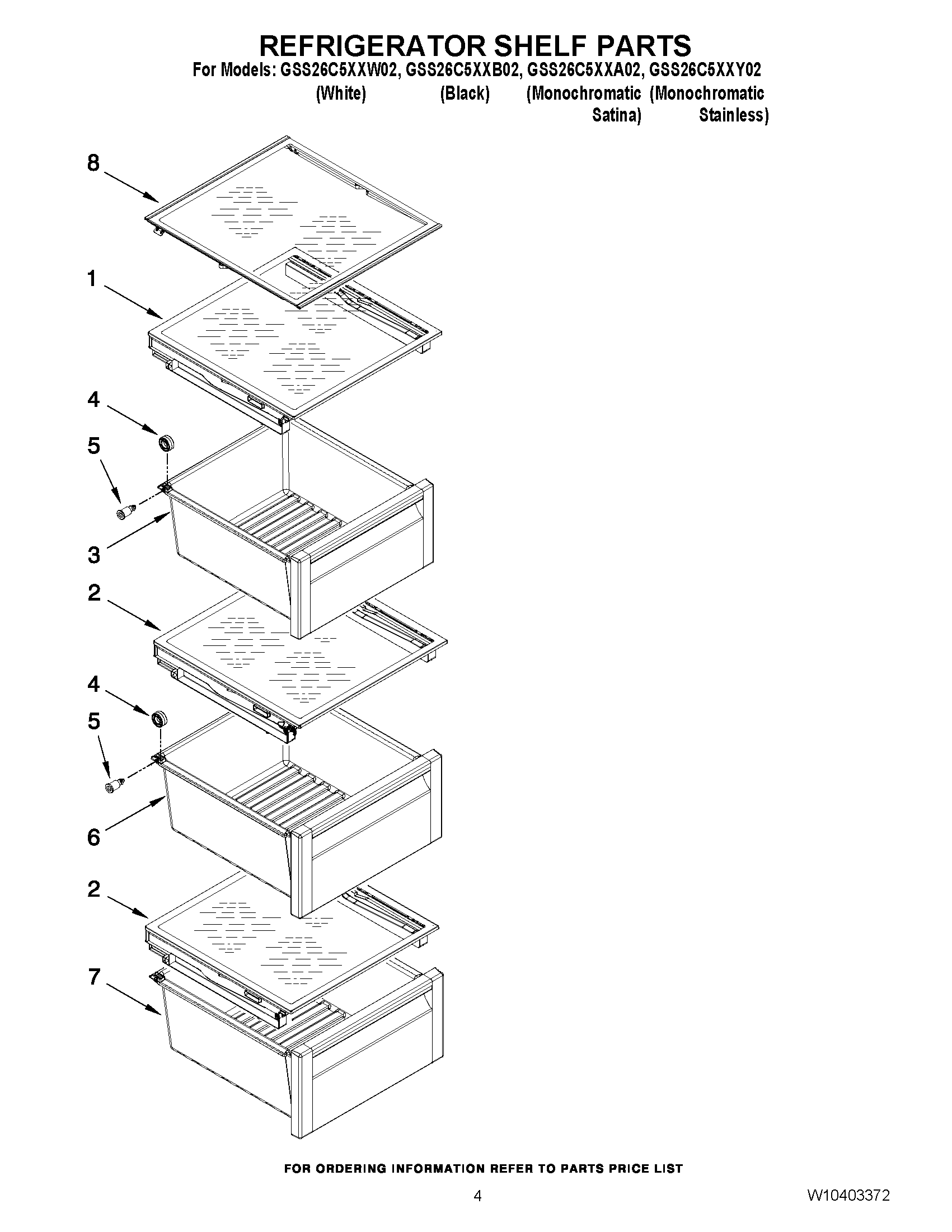 REFRIGERATOR SHELF PARTS
For Models: GSS26C5XXW02, GSS26C5XXB02, GSS26C5XXA02, GSS26C5XXY02
(White) (Black) (Monochromatic Satina) (Monochromatic Stainless)

8
1
4
5
3
2
4
5
6
2
7

FOR ORDERING INFORMATION REFER TO PARTS PRICE LIST

4

W10403372