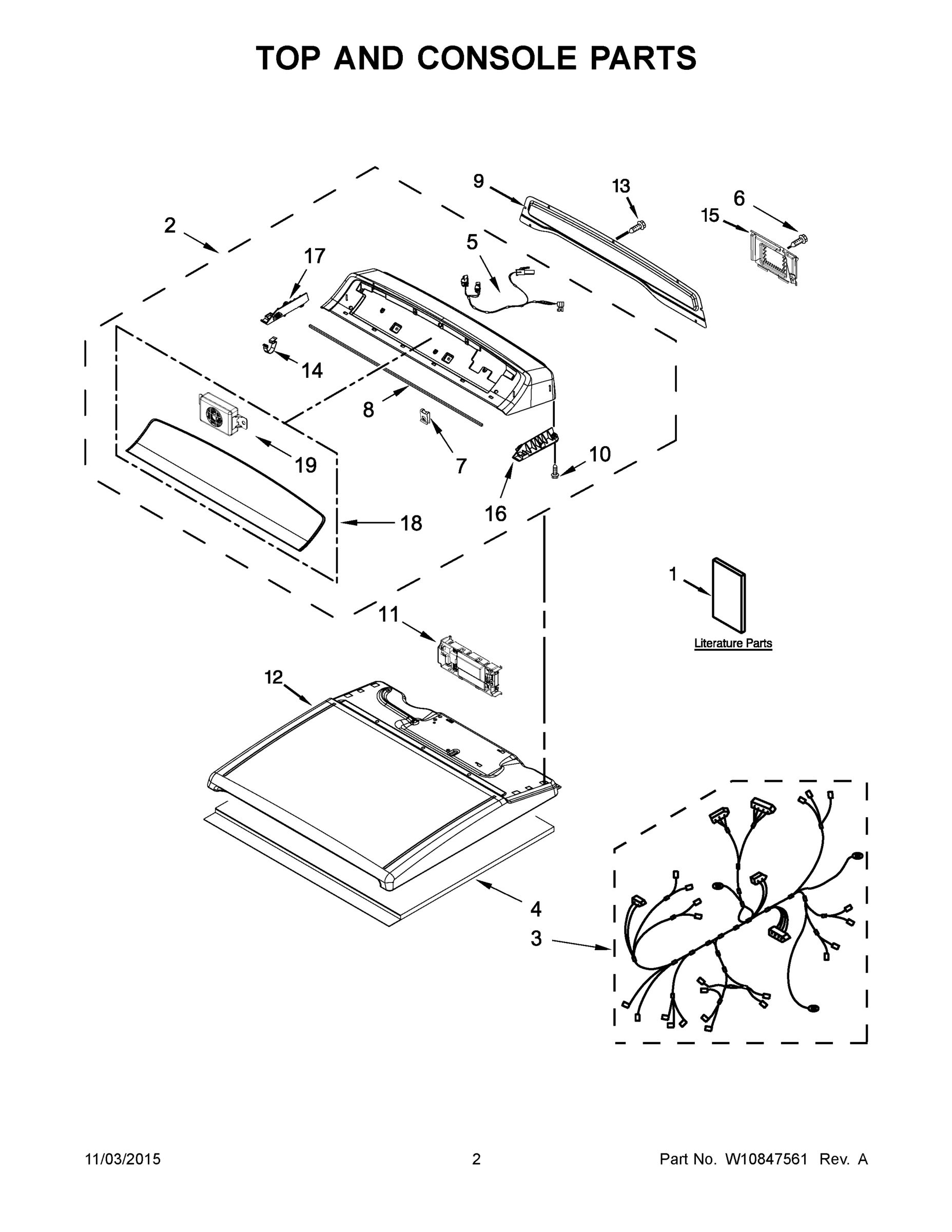 TOP AND CONSOLE PARTS

9
13
6
15
2
17
5
14
8
19
7
10
16
18
1
Literature Parts
11
12
4
3

11/03/2015
2
Part No. W10847561 Rev. A