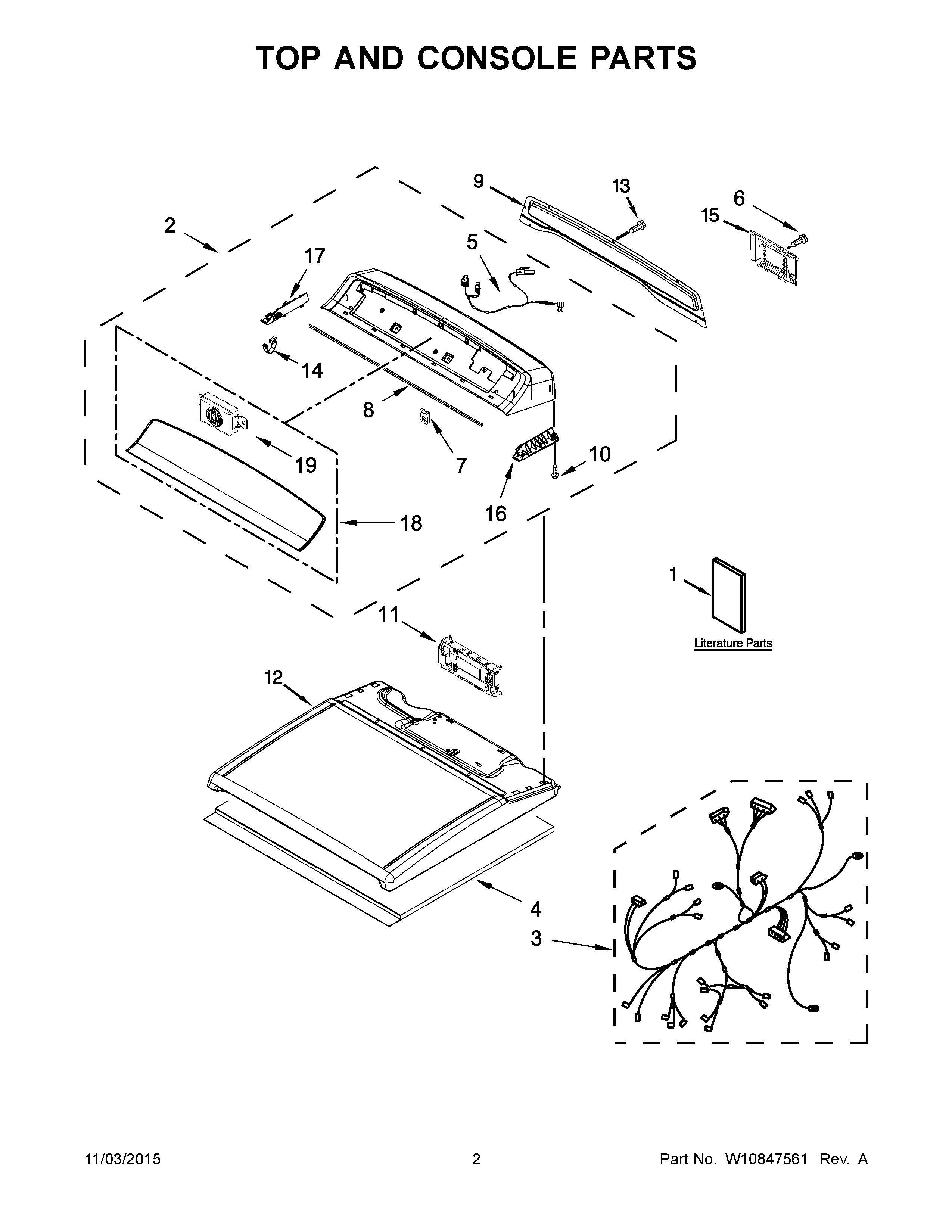 TOP AND CONSOLE PARTS

9
13
6
15
2
17
5
14
8
19
7
10
16
18
1
Literature Parts
11
12
4
3

11/03/2015
2
Part No. W10847561 Rev. A