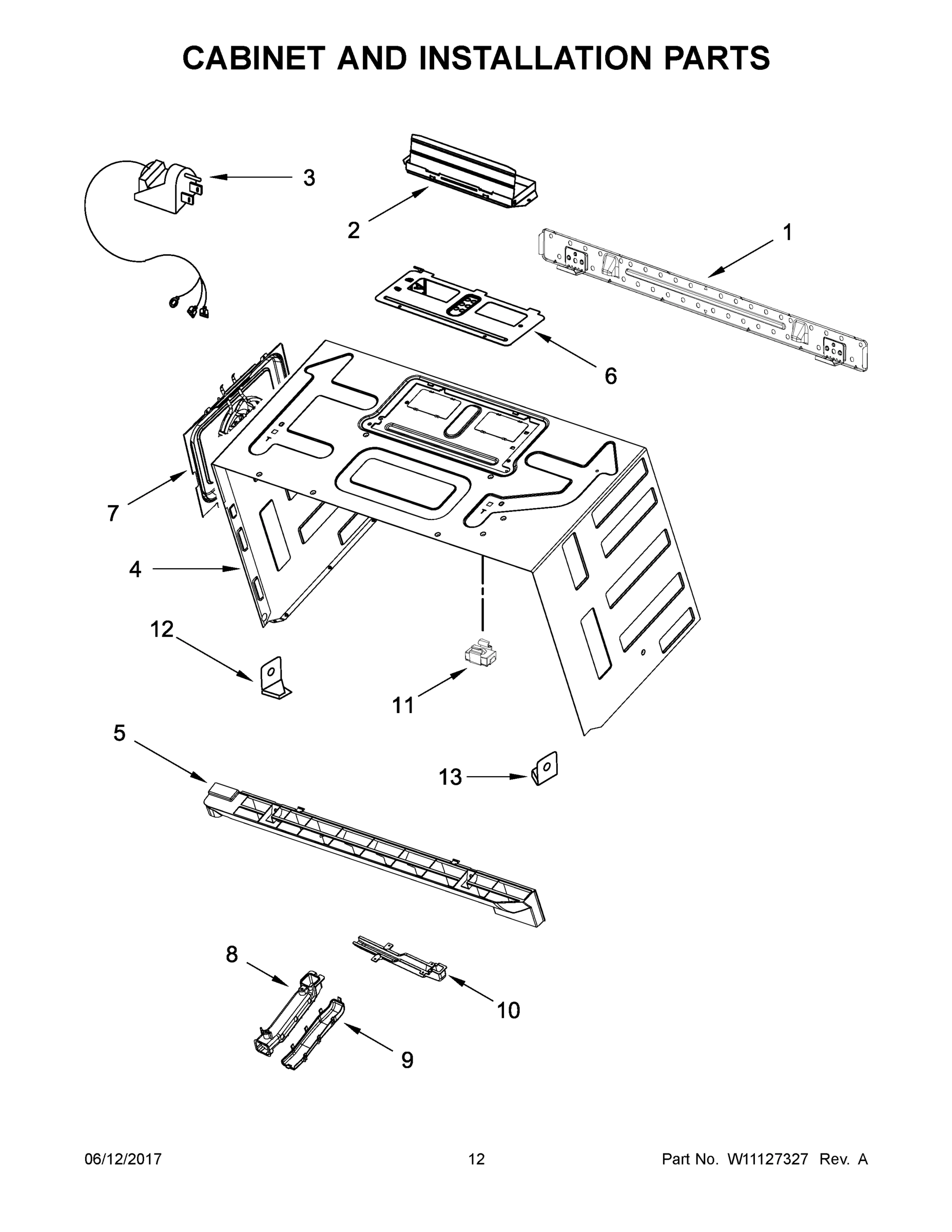 CABINET AND INSTALLATION PARTS

3

2

1

6

7

4

12

11

5

13

8

10

9

06/12/2017

12

Part No. W11127327 Rev. A