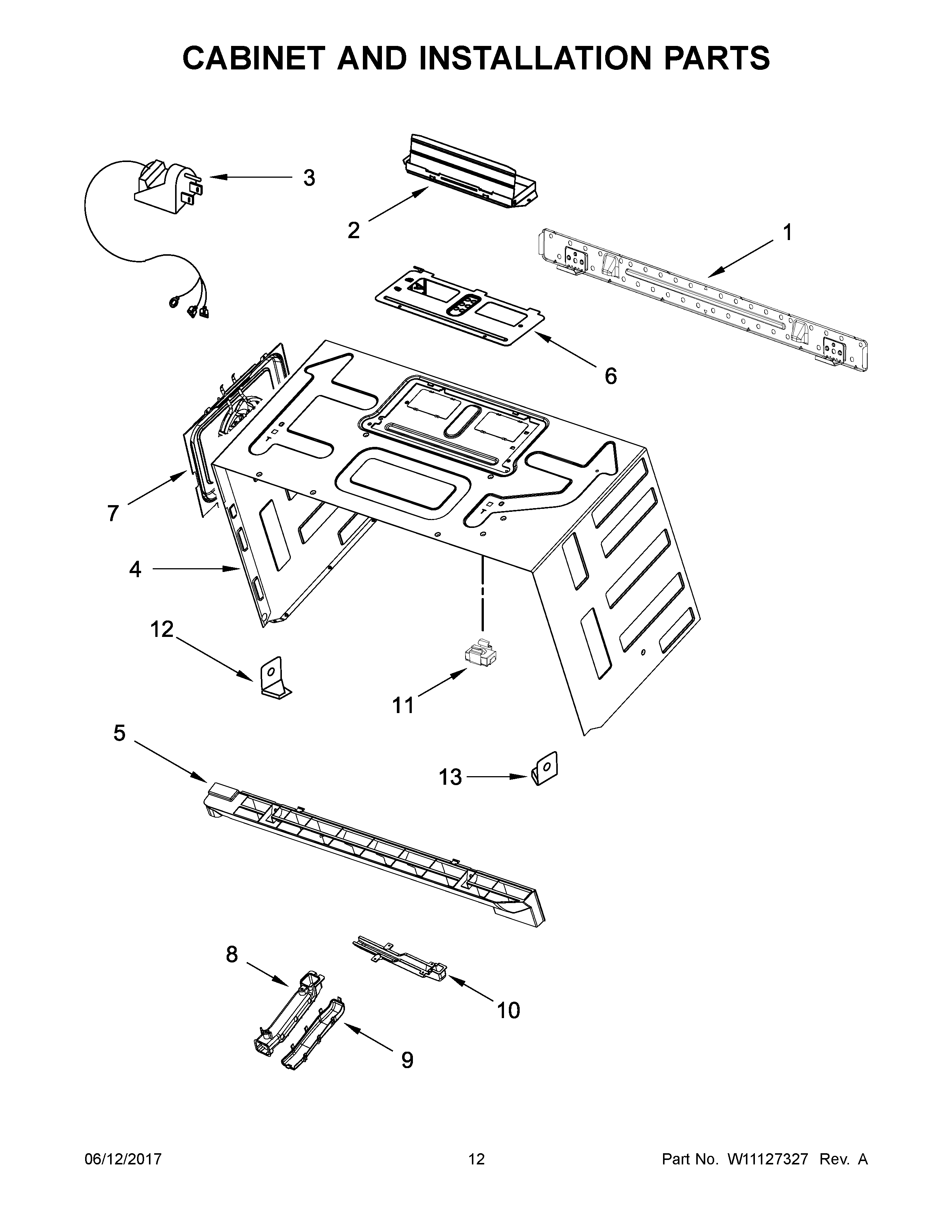 CABINET AND INSTALLATION PARTS

3

2

1

6

7

4

12

11

5

13

8

10

9

06/12/2017

12

Part No. W11127327 Rev. A