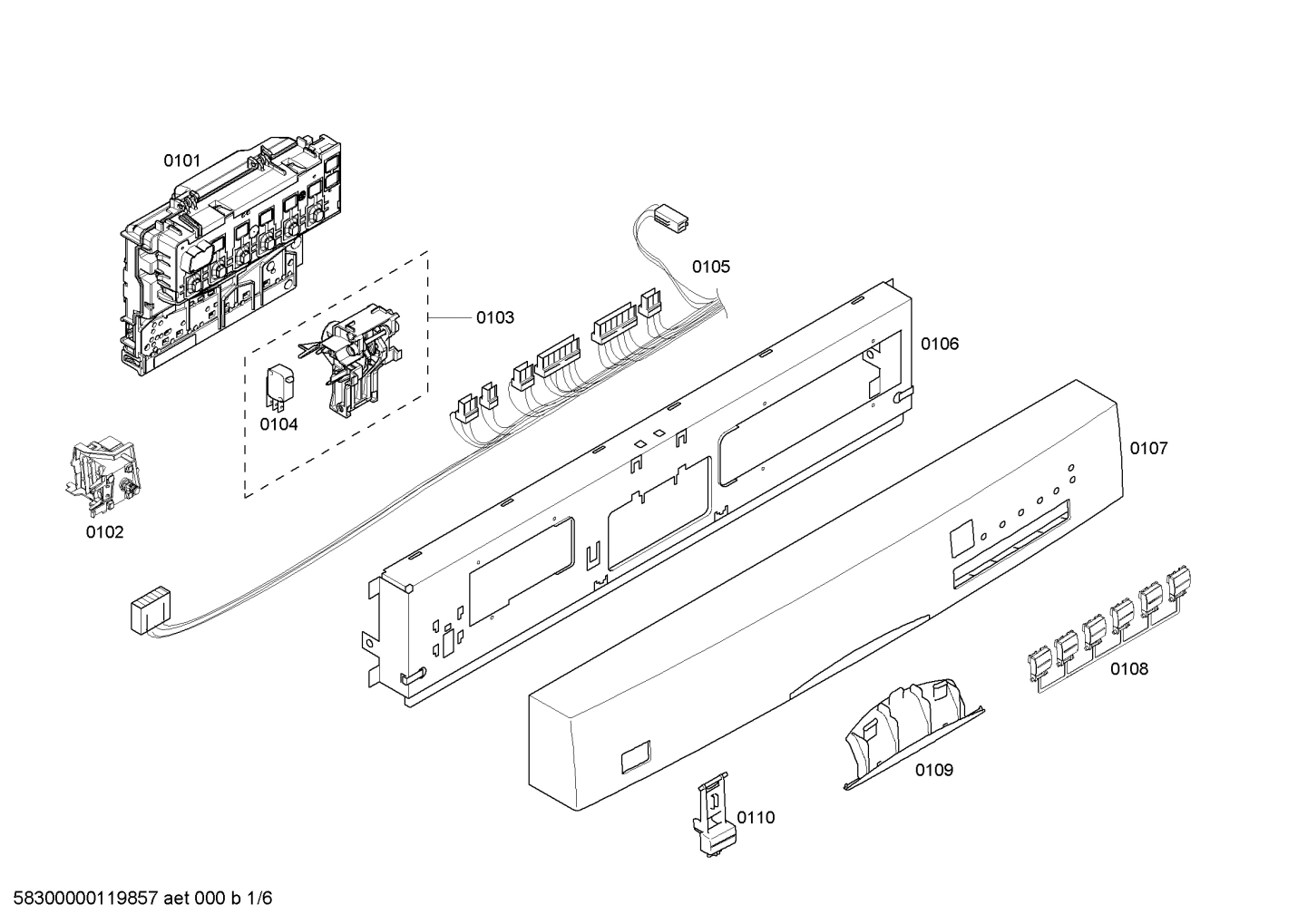 0101

0105

0103

0106

0104

0107

0102

0108

0109

0110

58300000119857 aet 000 b 1/6